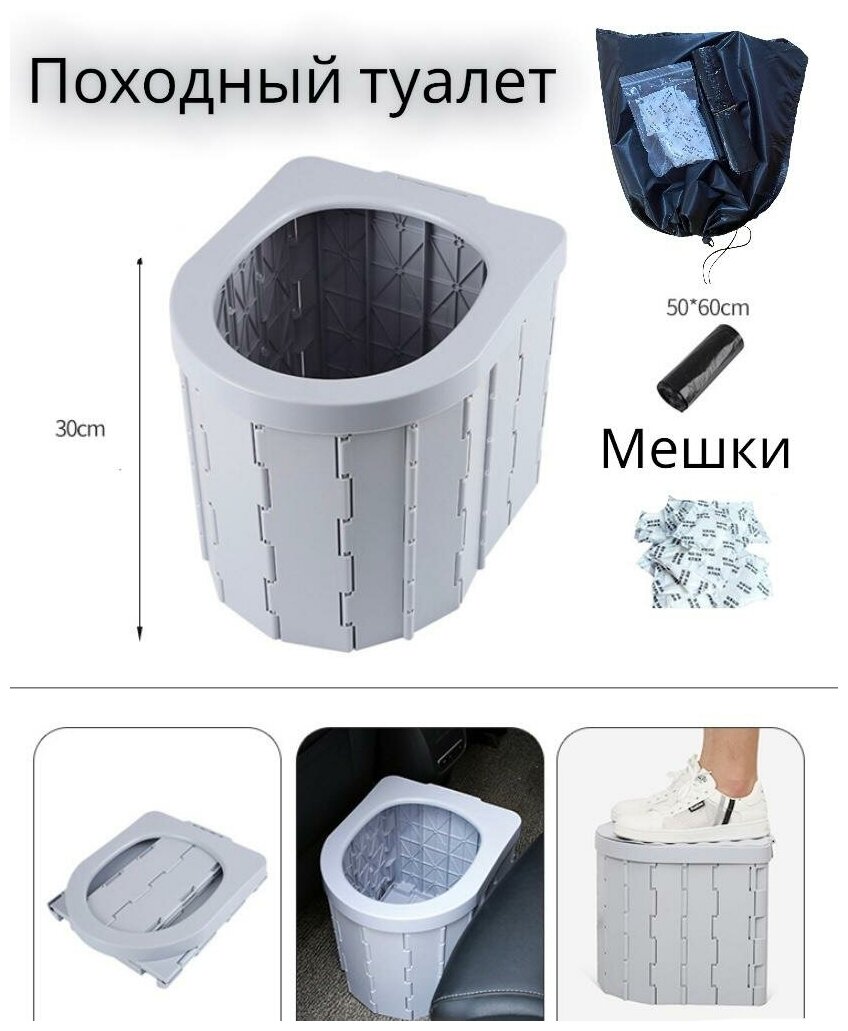 Походный туалет

30cm

50*60cm

Мешки