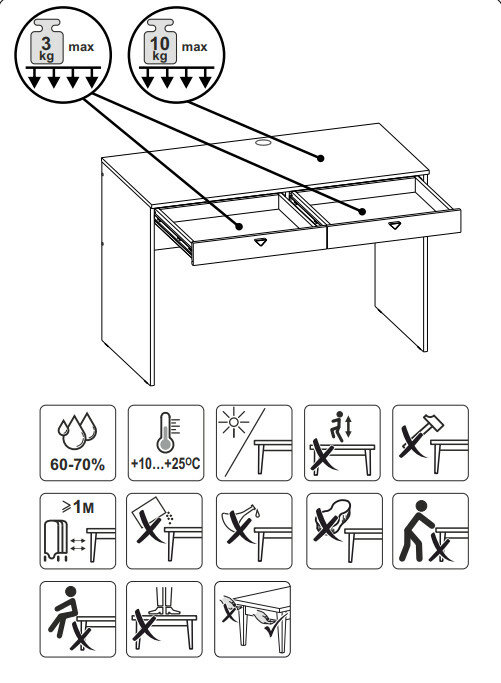 3 kg max

10 kg max

60-70%

+10...+25ºC

⩾1м