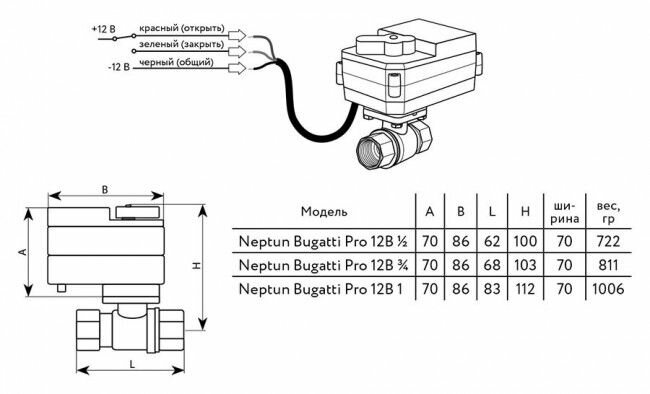 +12 В красный (открыть)
зеленый (закрыть)
-12 В черный (общий)

B
A
H
L

| Модель | A | B | L | H | ширина | вес, гр |
|---|---|---|---|---|---|---|
| Neptun Bugatti Pro 12В ½ | 70 | 86 | 62 | 100 | 70 | 722 |
| Neptun Bugatti Pro 12В ¾ | 70 | 86 | 68 | 103 | 70 | 811 |
| Neptun Bugatti Pro 12В 1 | 70 | 86 | 83 | 112 | 70 | 1006 |