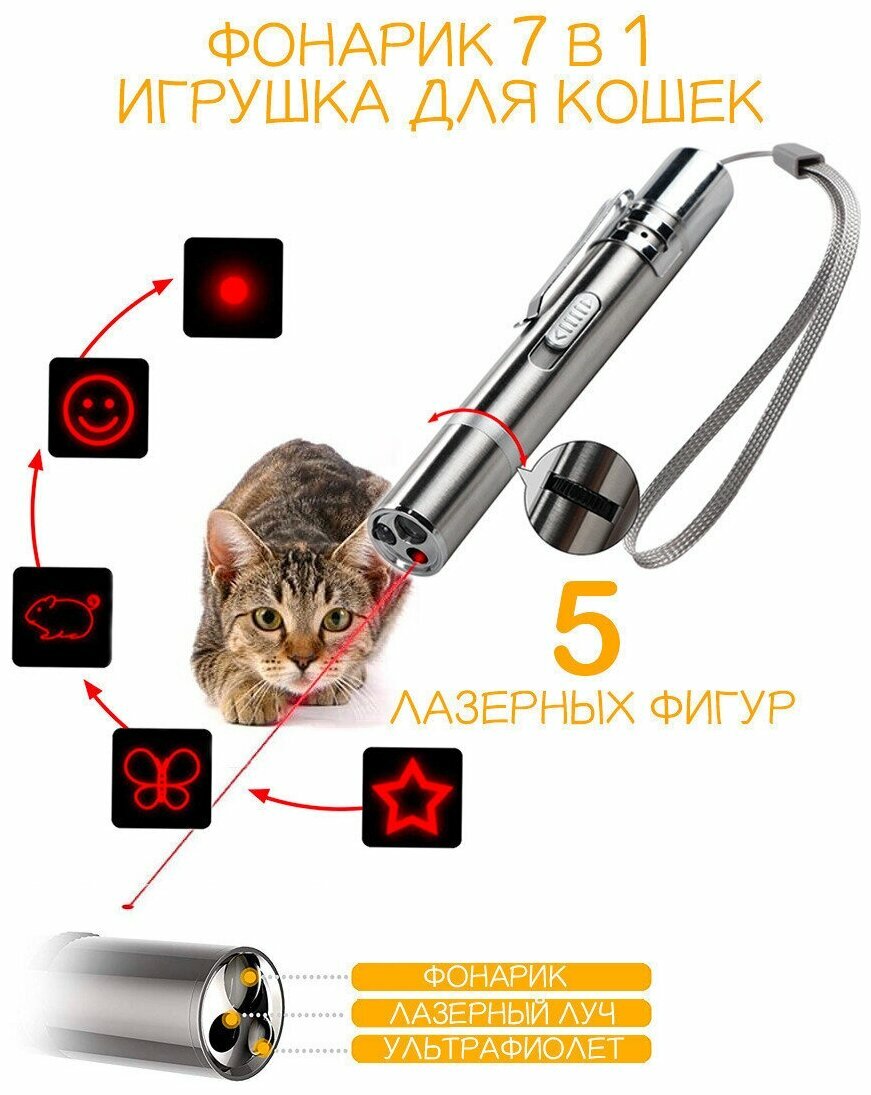 ФОНАРИК 7 В 1
ИГРУШКА ДЛЯ КОШЕК

5
ЛАЗЕРНЫХ ФИГУР

ФОНАРИК
ЛАЗЕРНЫЙ ЛУЧ
УЛЬТРАФИОЛЕТ