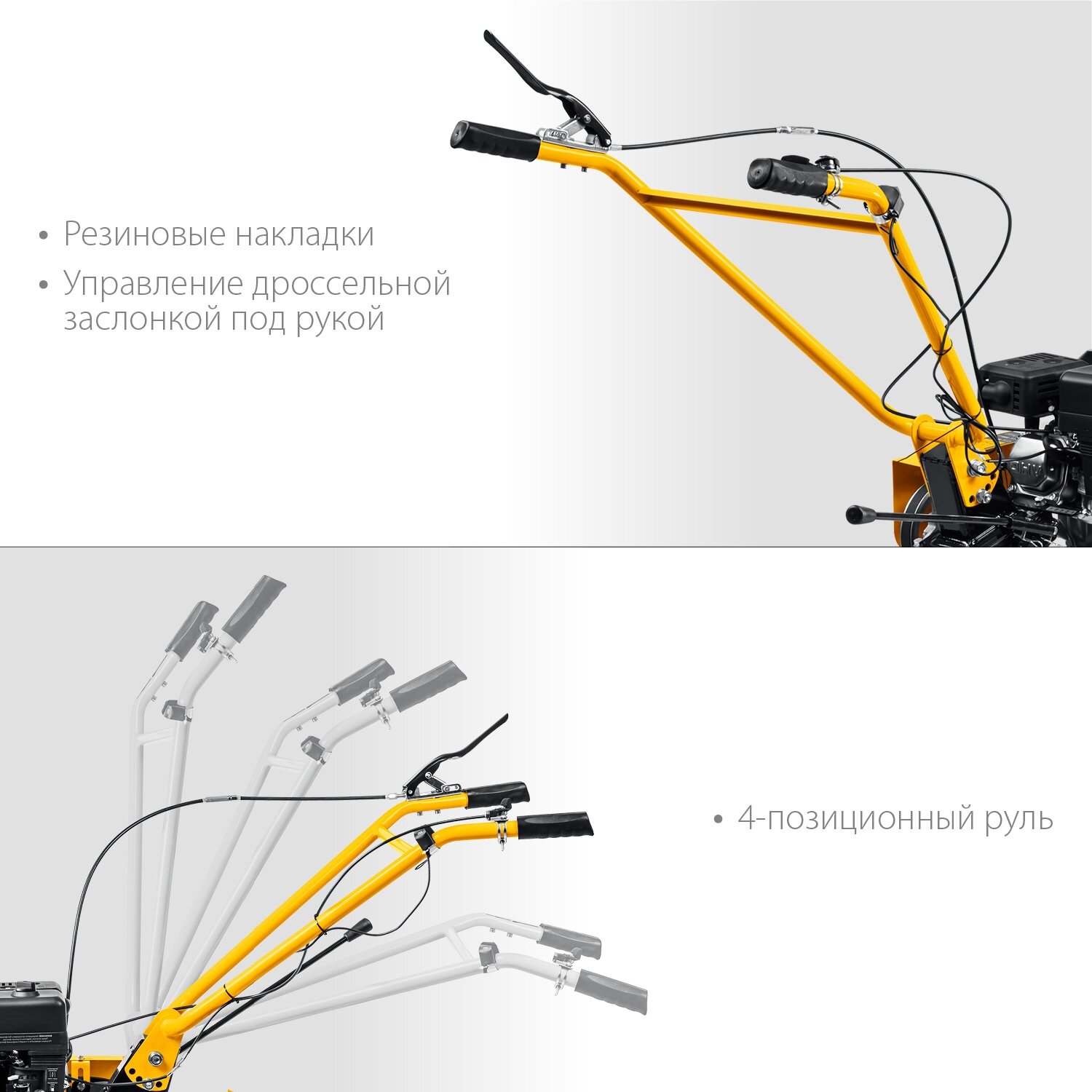 • Резиновые накладки
• Управление дроссельной заслонкой под рукой

• 4-позиционный руль