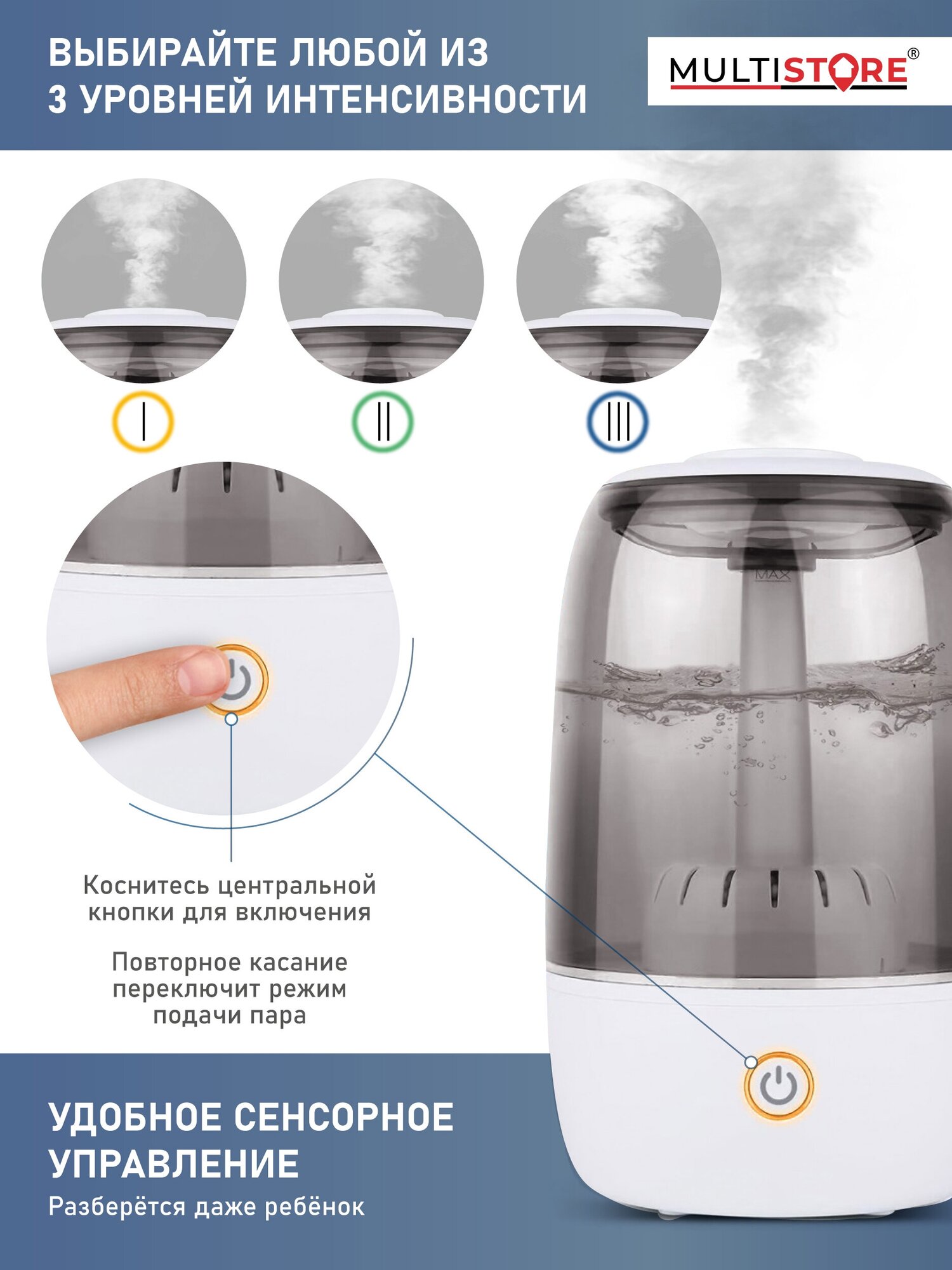 ВЫБИРАЙТЕ ЛЮБОЙ ИЗ 3 УРОВНЕЙ ИНТЕНСИВНОСТИ

MULTISTORE®

|

||

|||

MAX

Коснитесь центральной кнопки для включения

Повторное касание переключит режим подачи пара

УДОБНОЕ СЕНСОРНОЕ УПРАВЛЕНИЕ

Разберётся даже ребёнок