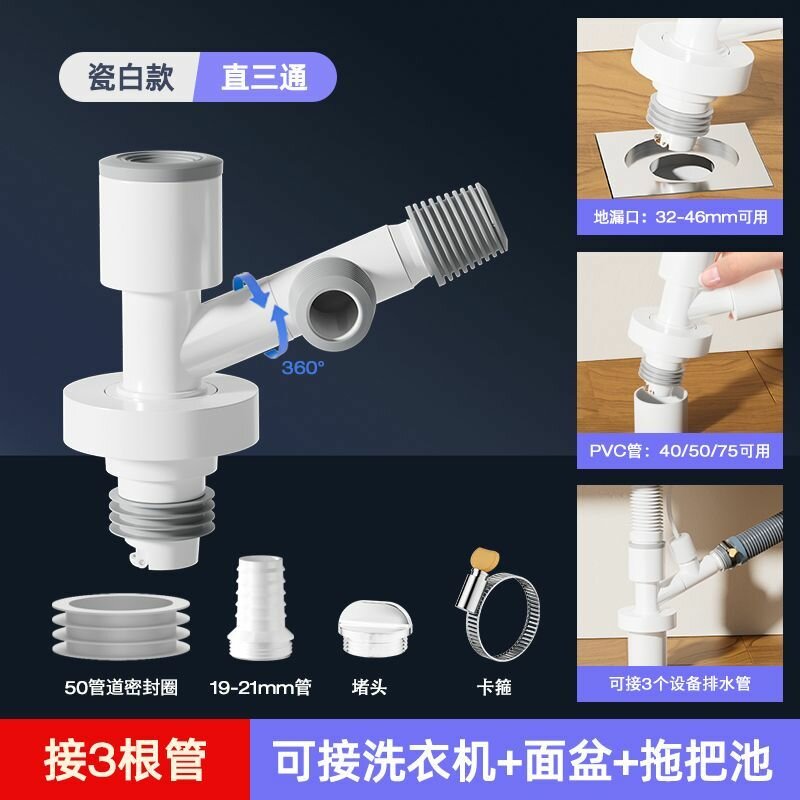 瓷白款 直三通

360°

地漏口：32-46mm可用

PVC管：40/50/75可用

可接3个设备排水管

50管道密封圈 19-21mm管 堵头 卡箍

接3根管 可接洗衣机+面盆+拖把池