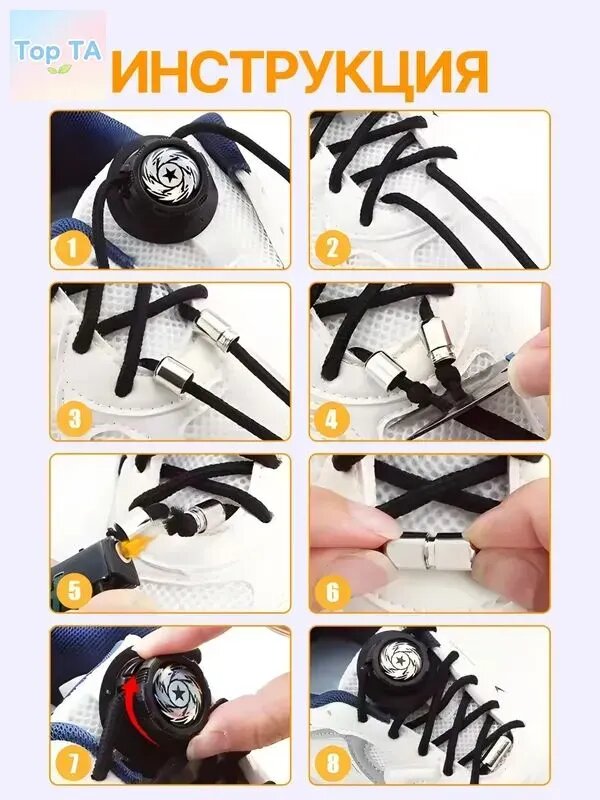 Top TA
ИНСТРУКЦИЯ

1
2
3
4
5
6
7
8