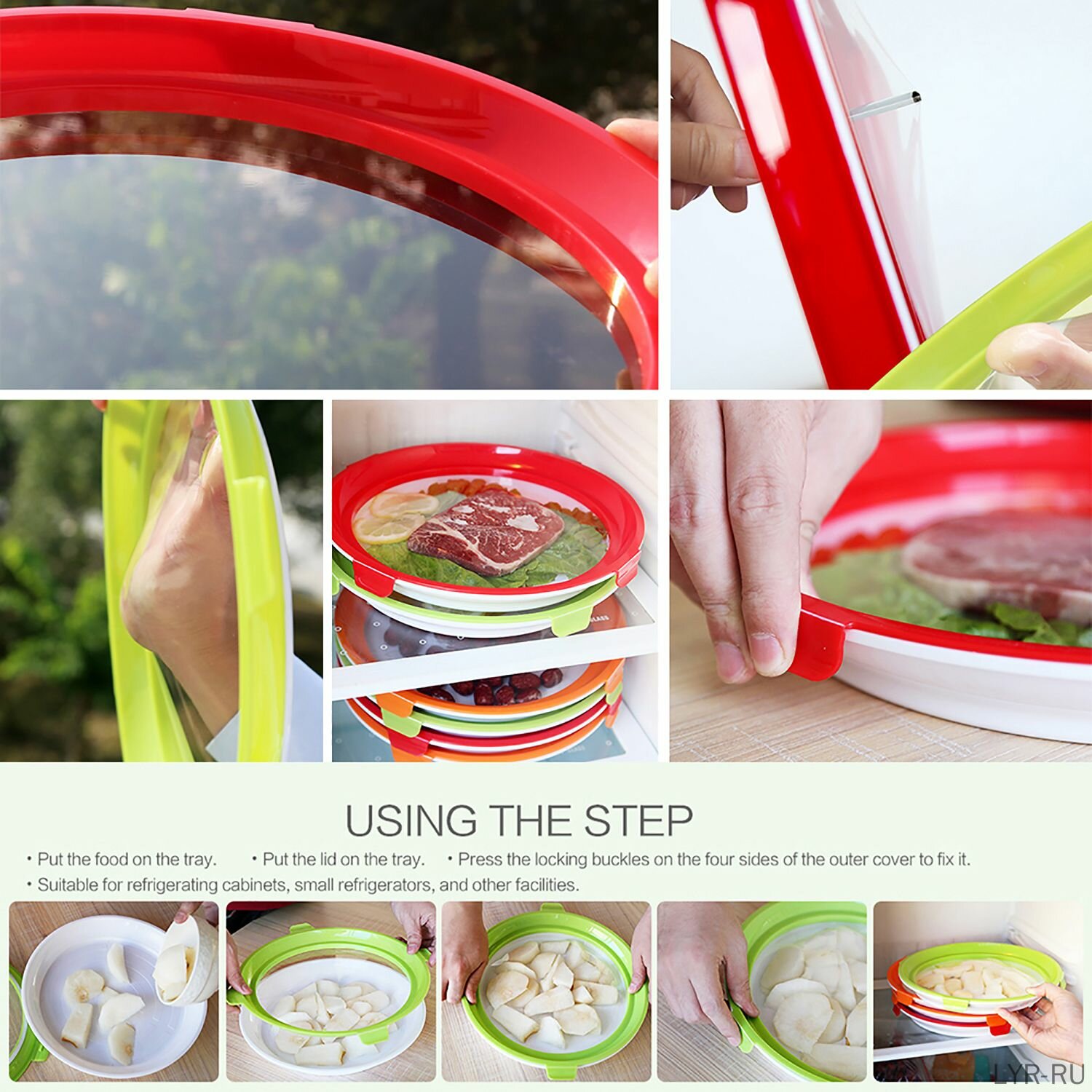 USING THE STEP

• Put the food on the tray. • Put the lid on the tray. • Press the locking buckles on the four sides of the outer cover to fix it.
• Suitable for refrigerating cabinets, small refrigerators, and other facilities.

LYR-RU