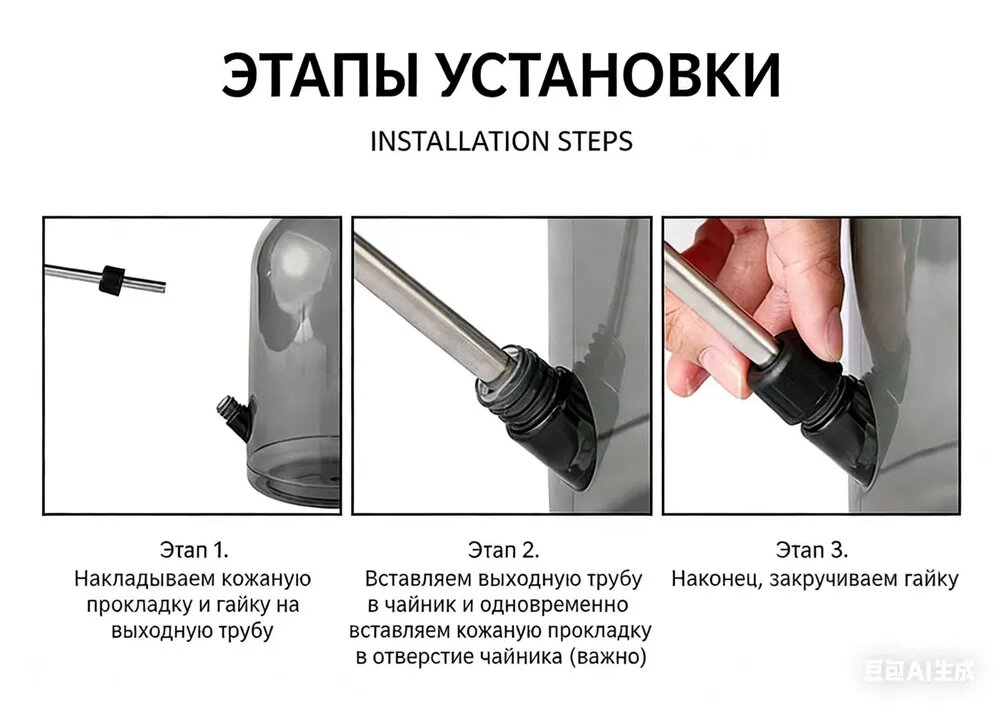 ЭТАПЫ УСТАНОВКИ

INSTALLATION STEPS

Этап 1.
Накладываем кожаную прокладку и гайку на выходную трубу

Этап 2.
Вставляем выходную трубу в чайник и одновременно вставляем кожаную прокладку в отверстие чайника (важно)

Этап 3.
Наконец, закручиваем гайку

豆包AI生成