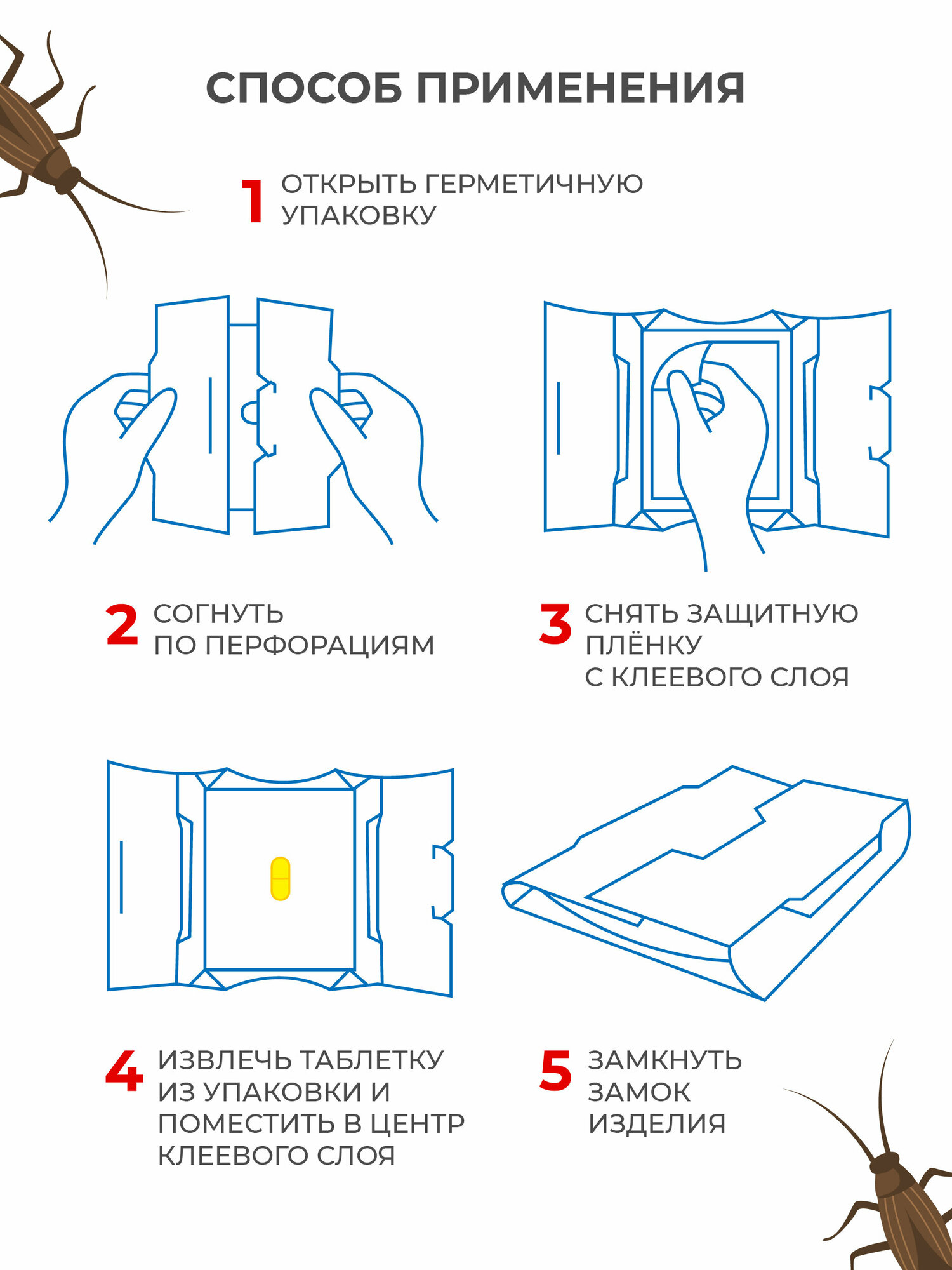 СПОСОБ ПРИМЕНЕНИЯ

1 ОТКРЫТЬ ГЕРМЕТИЧНУЮ УПАКОВКУ

2 СОГНУТЬ ПО ПЕРФОРАЦИЯМ

3 СНЯТЬ ЗАЩИТНУЮ ПЛЁНКУ С КЛЕЕВОГО СЛОЯ

4 ИЗВЛЕЧЬ ТАБЛЕТКУ ИЗ УПАКОВКИ И ПОМЕСТИТЬ В ЦЕНТР КЛЕЕВОГО СЛОЯ

5 ЗАМКНУТЬ ЗАМОК ИЗДЕЛИЯ