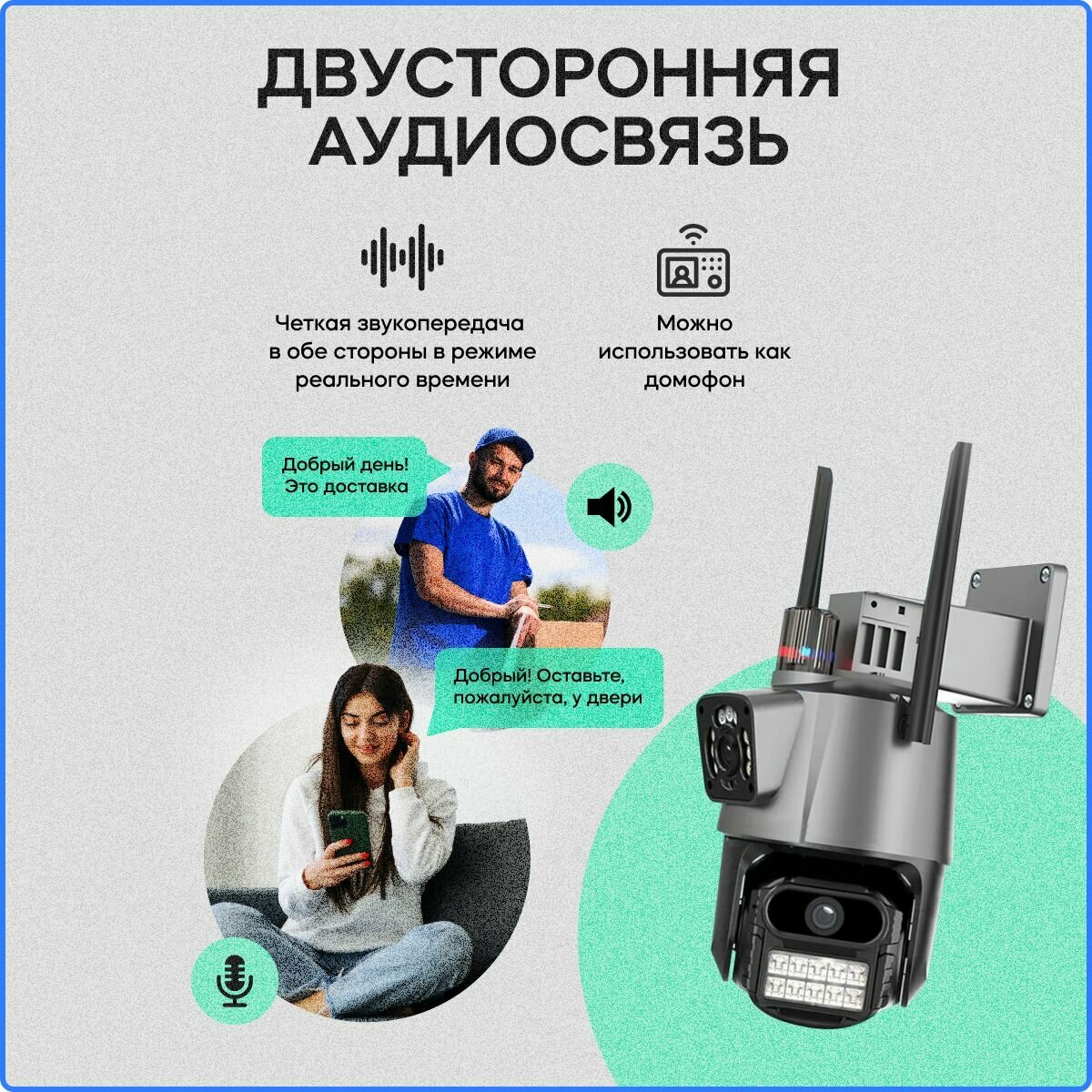 ДВУСТОРОННЯЯ АУДИОСВЯЗЬ

Четкая звукопередача в обе стороны в режиме реального времени

Можно использовать как домофон

Добрый день! Это доставка

Добрый! Оставьте, пожалуйста, у двери