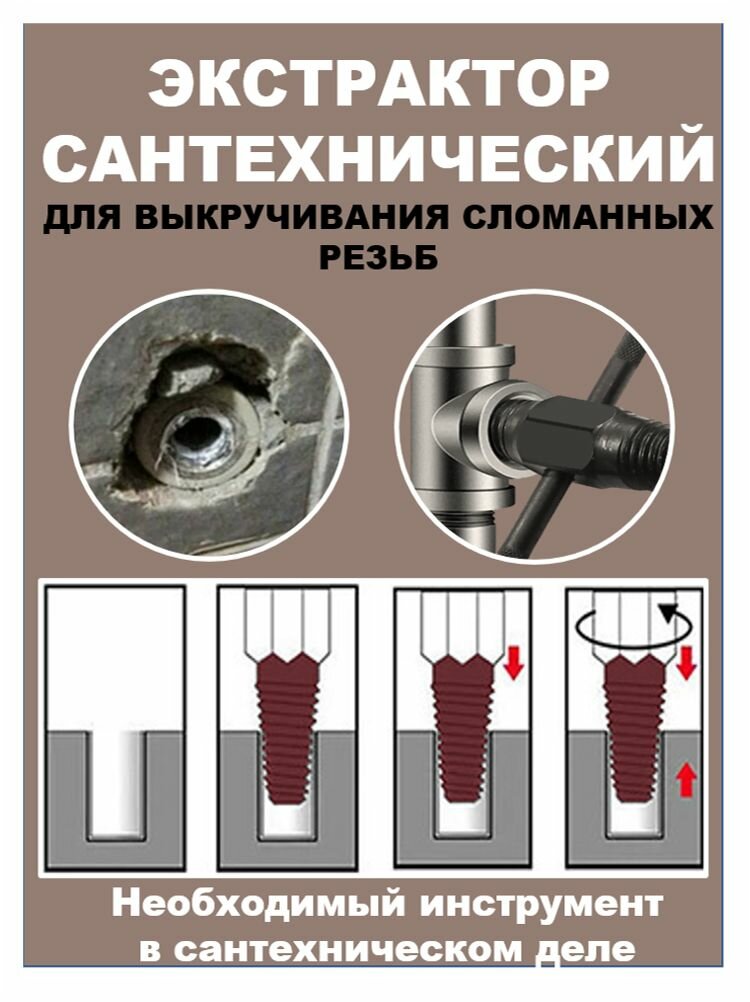 ЭКСТРАКТОР САНТЕХНИЧЕСКИЙ
ДЛЯ ВЫКРУЧИВАНИЯ СЛОМАННЫХ РЕЗЬБ

Необходимый инструмент в сантехническом деле