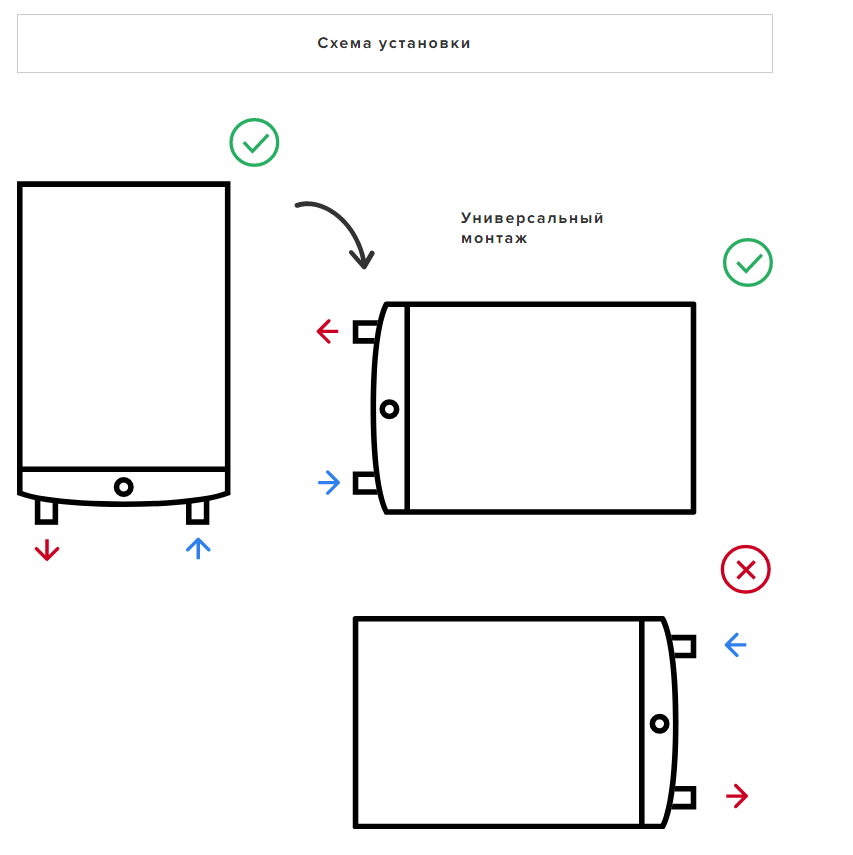 Схема установки

Универсальный монтаж