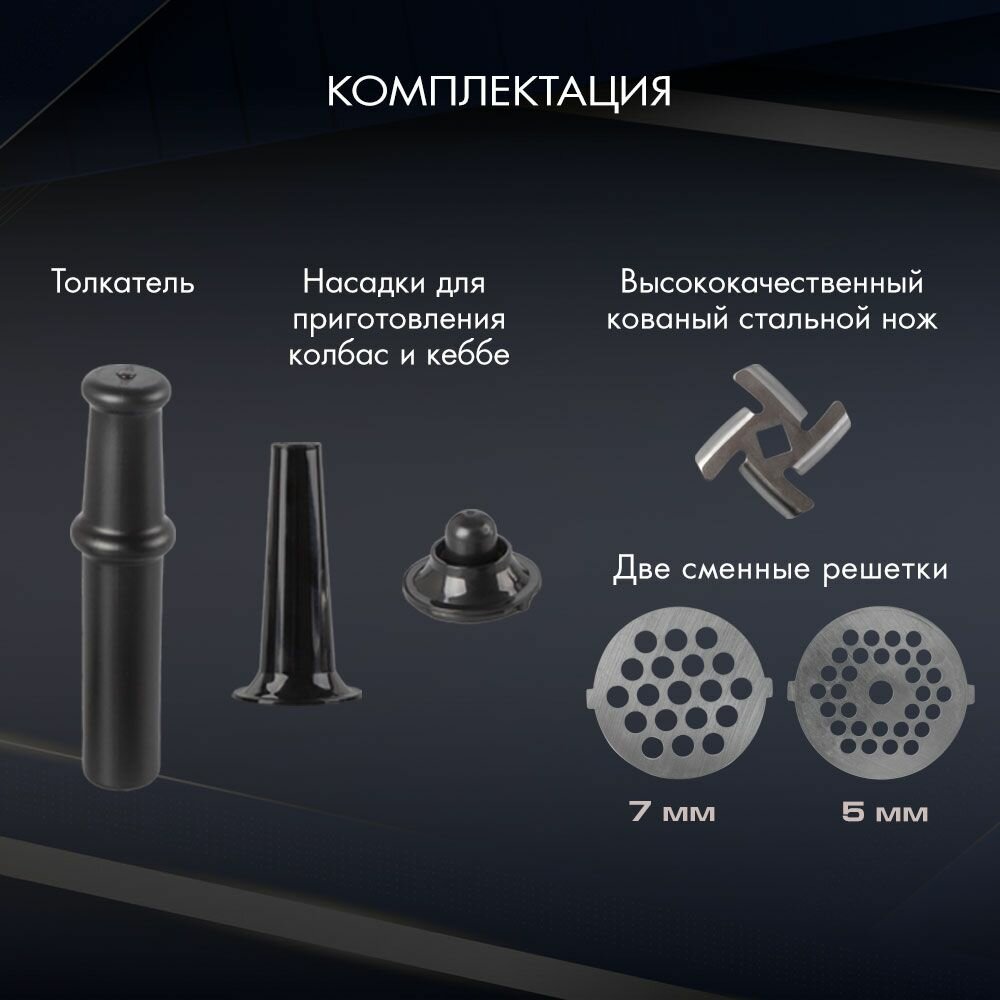 КОМПЛЕКТАЦИЯ

Толкатель

Насадки для приготовления колбас и кеббе

Высококачественный кованый стальной нож

Две сменные решетки

7 мм

5 мм