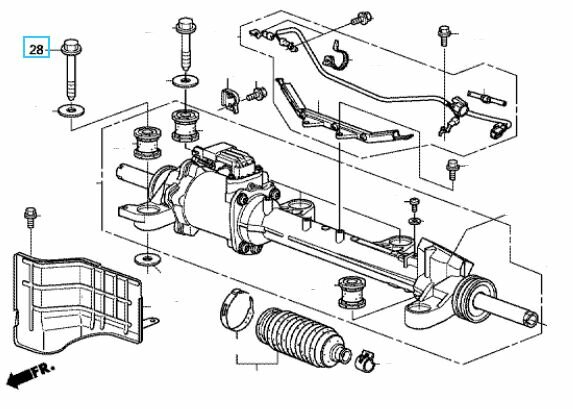 28

FR.