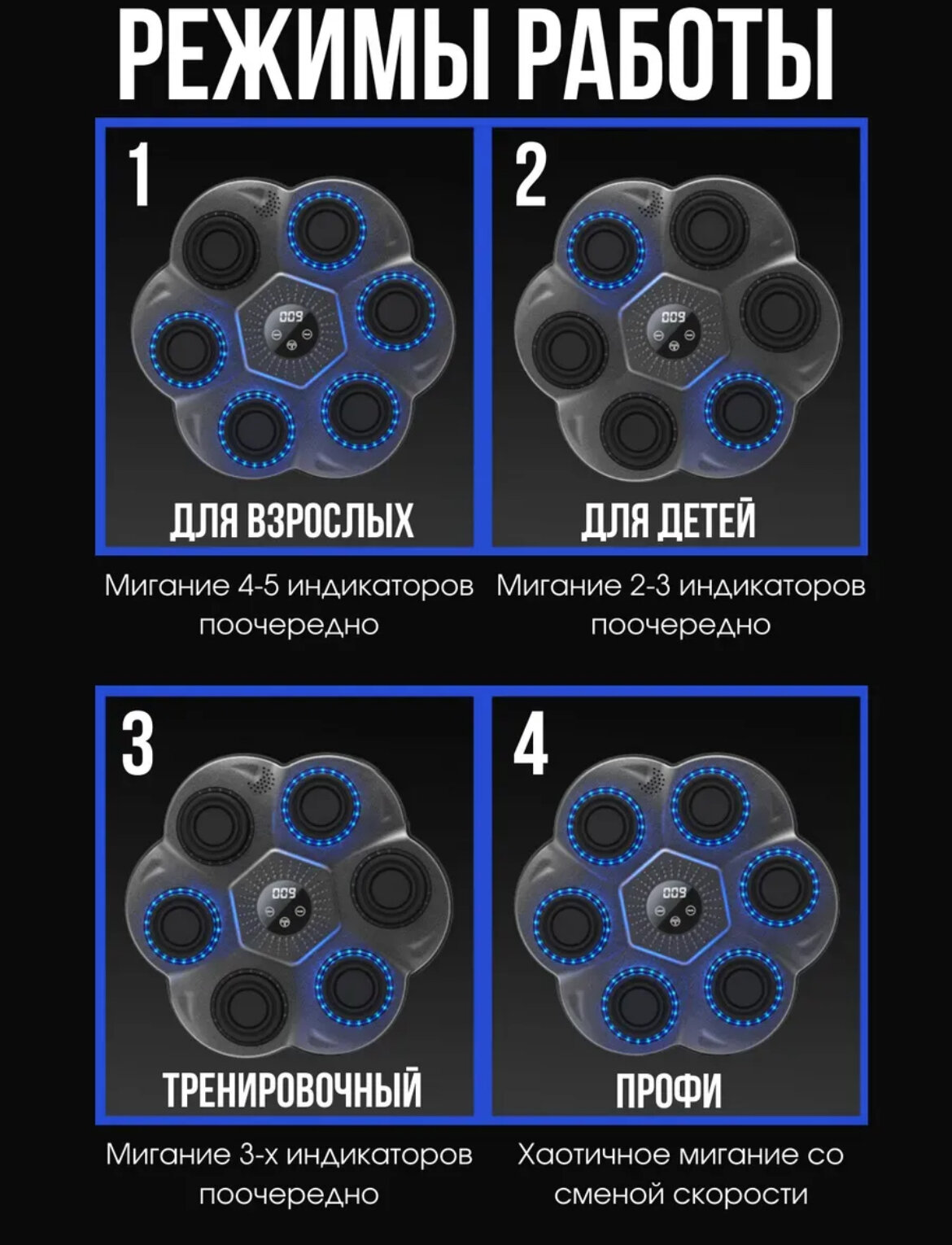 РЕЖИМЫ РАБОТЫ

1

009

ДЛЯ ВЗРОСЛЫХ

Мигание 4-5 индикаторов поочередно

2

009

ДЛЯ ДЕТЕЙ

Мигание 2-3 индикаторов поочередно

3

009

ТРЕНИРОВОЧНЫЙ

Мигание 3-х индикаторов поочередно

4

009

ПРОФИ

Хаотичное мигание со сменой скорости