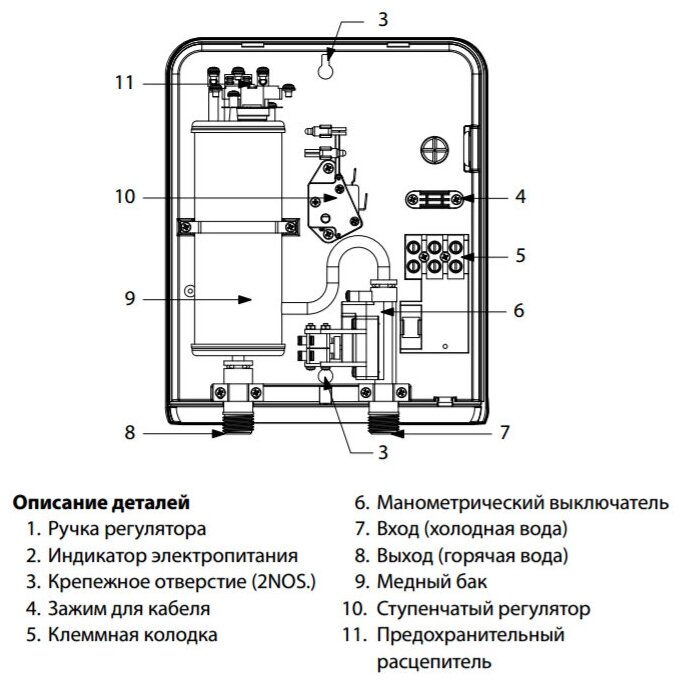 3
11
10
4
5
9
6
8
7
3

**Описание деталей**
1. Ручка регулятора
2. Индикатор электропитания
3. Крепежное отверстие (2NOS.)
4. Зажим для кабеля
5. Клеммная колодка

6. Манометрический выключатель
7. Вход (холодная вода)
8. Выход (горячая вода)
9. Медный бак
10. Ступенчатый регулятор
11. Предохранительный расцепитель