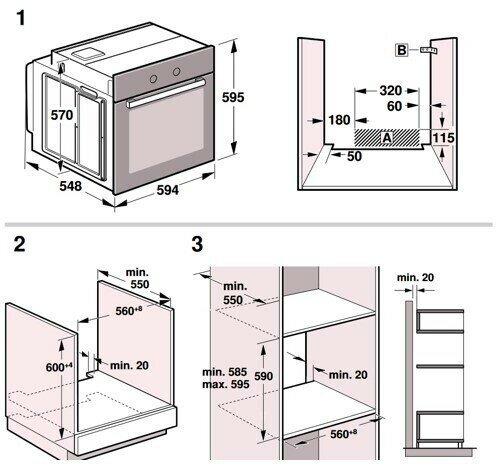 1

570

595

548

594

B

320

60

180

A

115

50

2

min. 550

$560^{+8}$

$600^{+4}$

min. 20

3

min. 550

min. 585
max. 595

590

min. 20

$560^{+8}$

min. 20