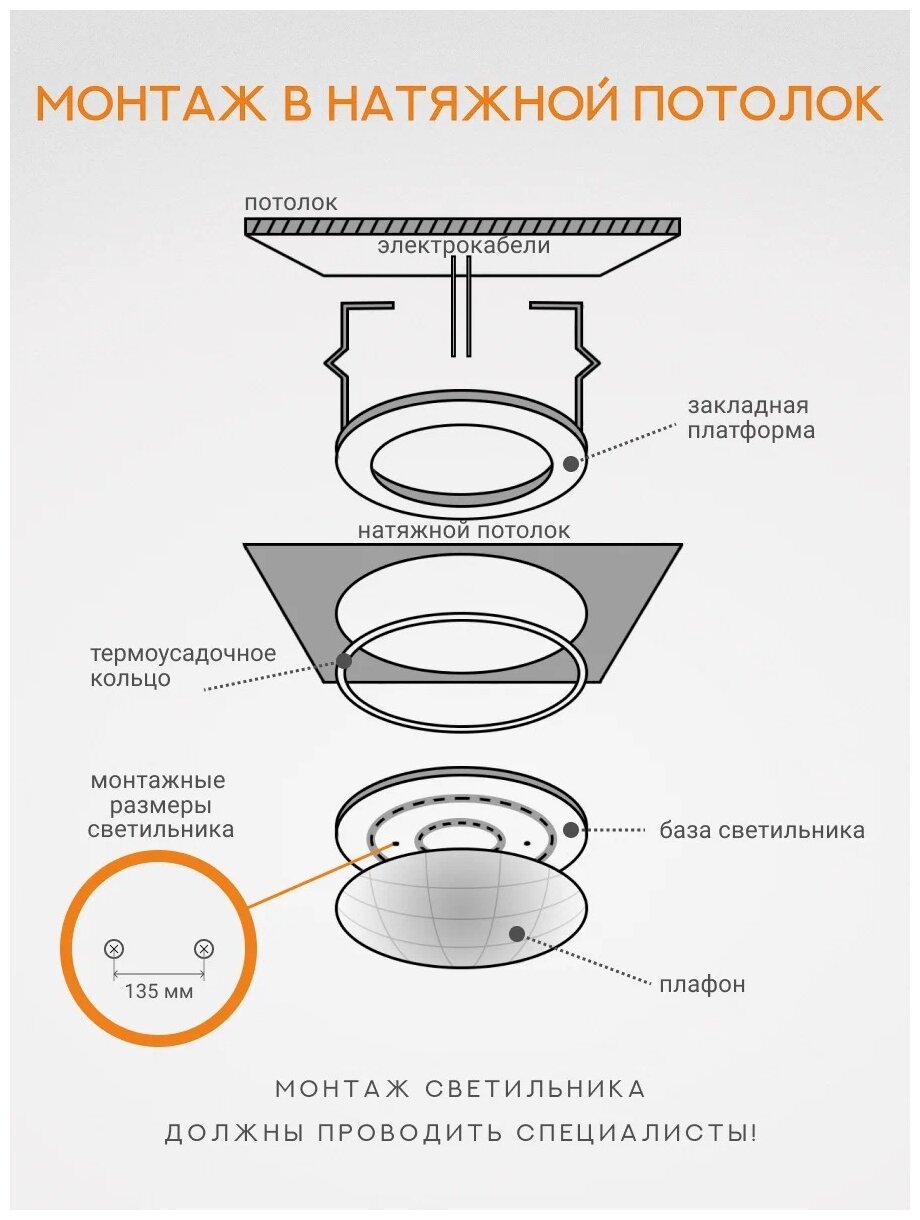 МОНТАЖ В НАТЯЖНОЙ ПОТОЛОК

потолок

электрокабели

закладная платформа

натяжной потолок

термоусадочное кольцо

монтажные размеры светильника

база светильника

135 мм

плафон

МОНТАЖ СВЕТИЛЬНИКА
ДОЛЖНЫ ПРОВОДИТЬ СПЕЦИАЛИСТЫ!