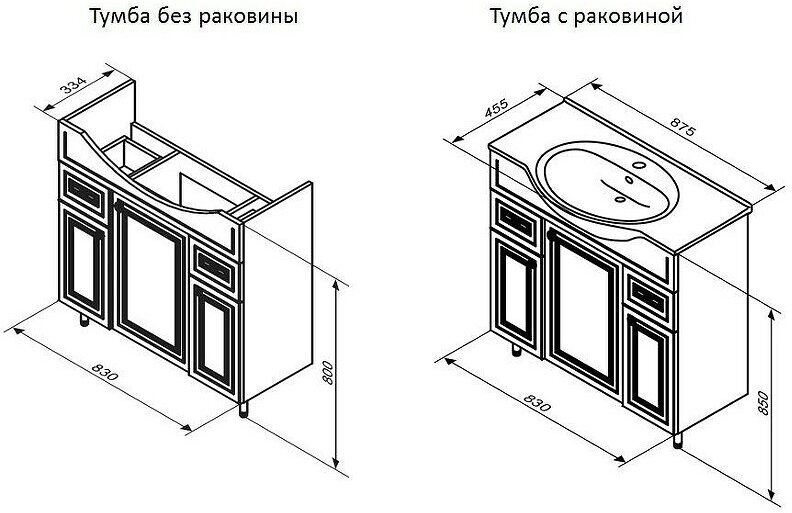 Тумба без раковины

334

830

800

Тумба с раковиной

455

875

830

850