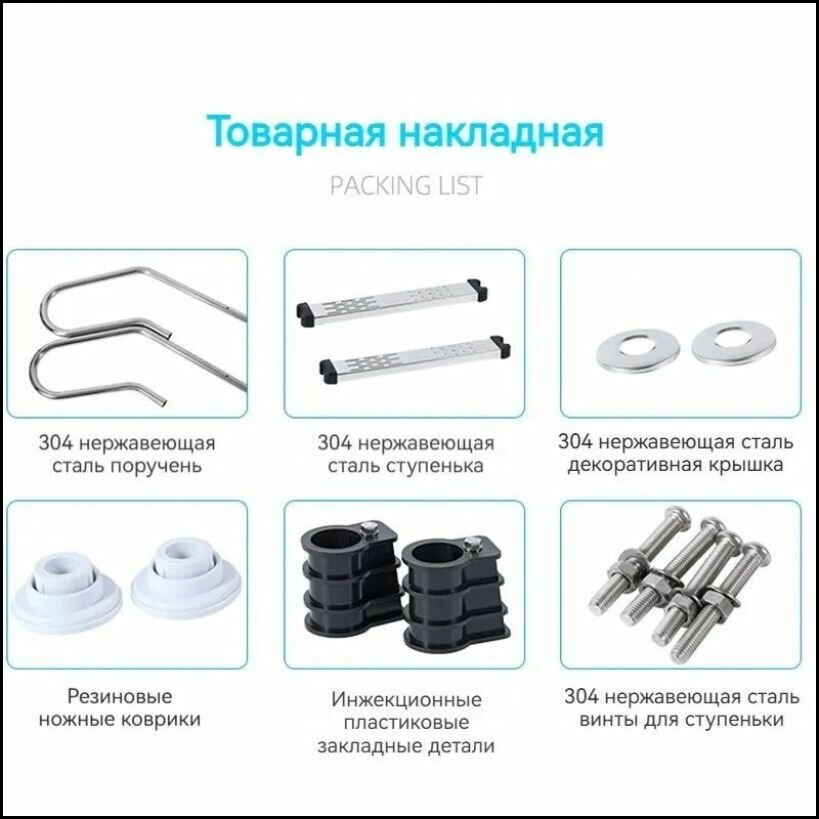 Товарная накладная

PACKING LIST

304 нержавеющая сталь поручень

304 нержавеющая сталь ступенька

304 нержавеющая сталь декоративная крышка

Резиновые ножные коврики

Инжекционные пластиковые закладные детали

304 нержавеющая сталь винты для ступеньки