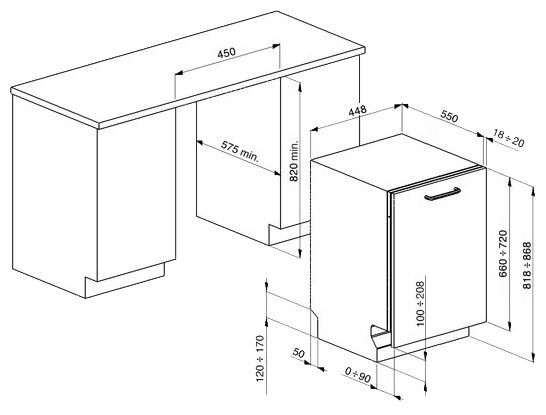 450
575 min.
820 min.
448
550
18 ÷ 20
660 ÷ 720
818 ÷ 868
100 ÷ 208
120 ÷ 170
50
0 ÷ 90