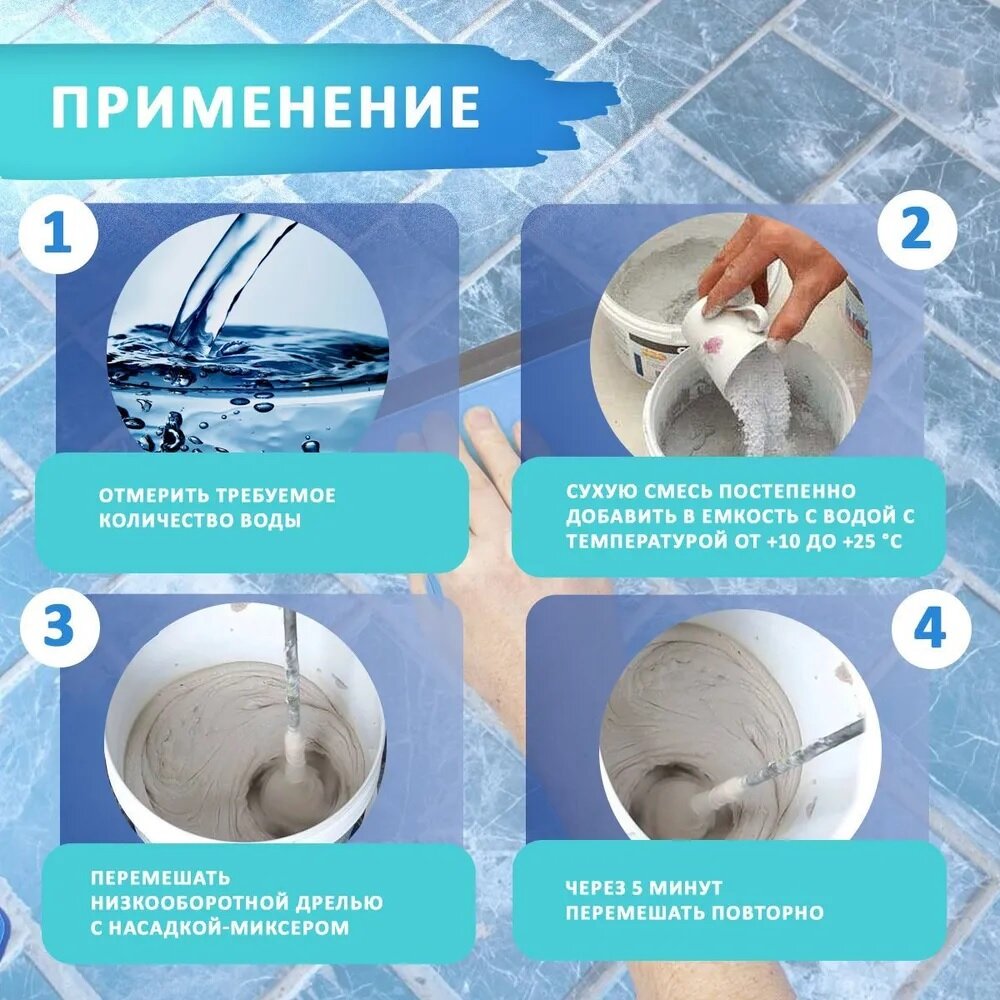 ПРИМЕНЕНИЕ

1

ОТМЕРИТЬ ТРЕБУЕМОЕ КОЛИЧЕСТВО ВОДЫ

2

СУХУЮ СМЕСЬ ПОСТЕПЕННО ДОБАВИТЬ В ЕМКОСТЬ С ВОДОЙ С ТЕМПЕРАТУРОЙ ОТ +10 ДО +25 °С

3

ПЕРЕМЕШАТЬ НИЗКООБОРОТНОЙ ДРЕЛЬЮ С НАСАДКОЙ-МИКСЕРОМ

4

ЧЕРЕЗ 5 МИНУТ ПЕРЕМЕШАТЬ ПОВТОРНО