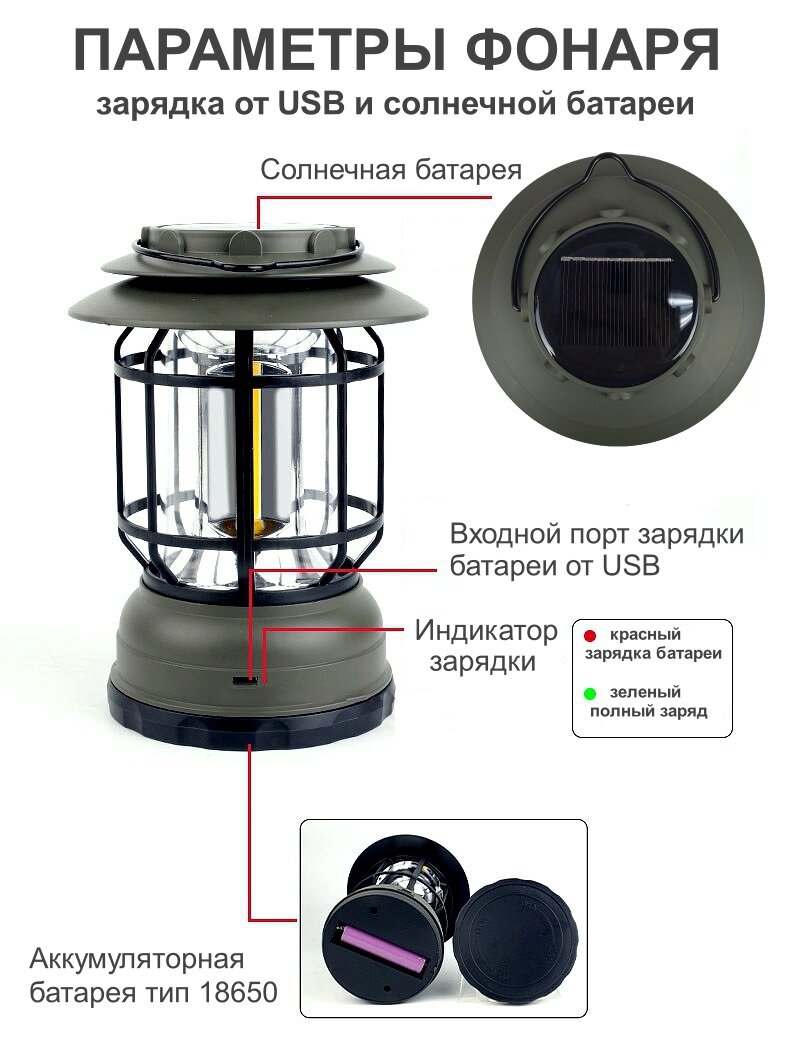 ПАРАМЕТРЫ ФОНАРЯ
зарядка от USB и солнечной батареи

Солнечная батарея

Входной порт зарядки батареи от USB

Индикатор зарядки

красный
зарядка батареи

зеленый
полный заряд

Аккумуляторная батарея тип 18650