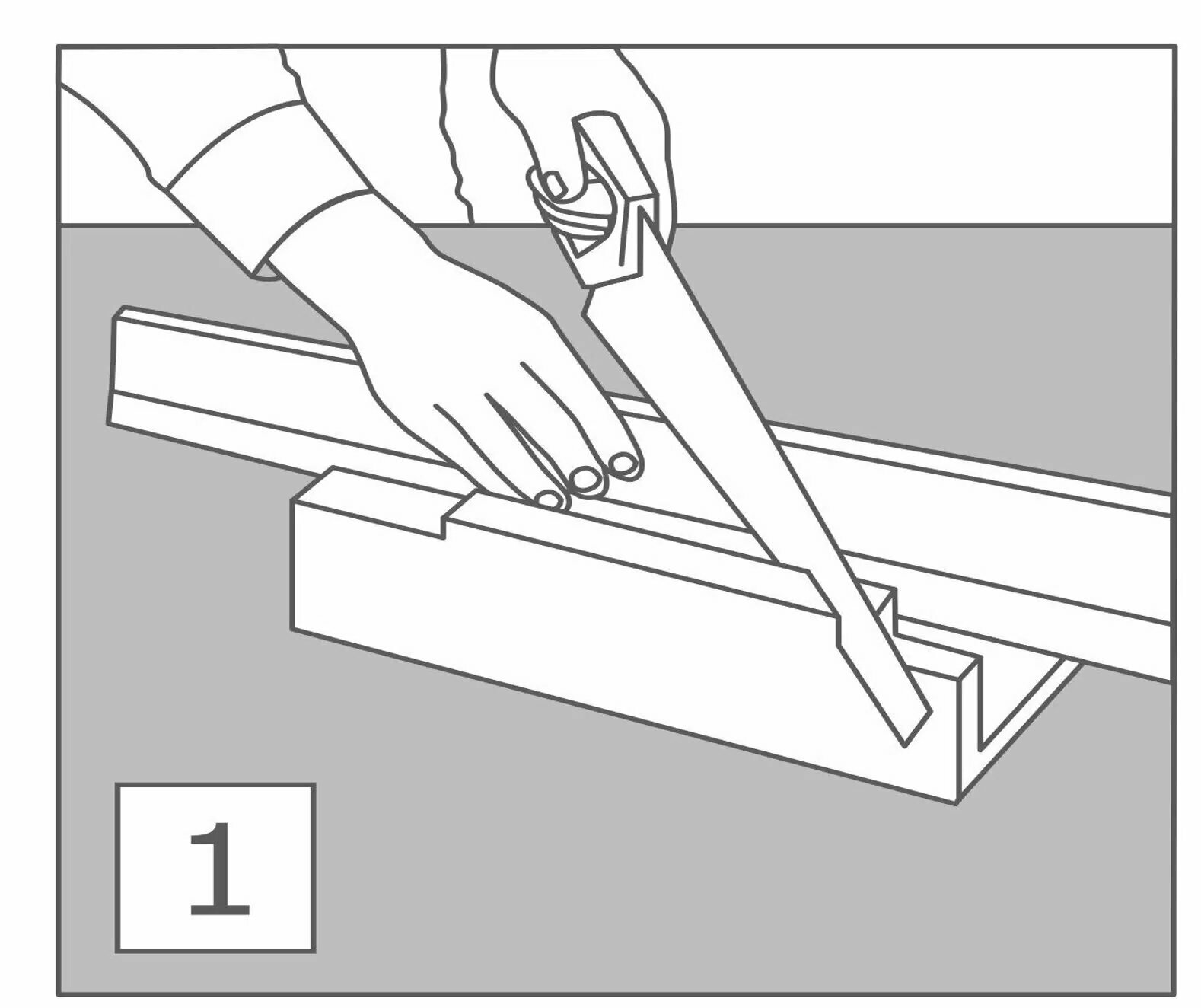 1