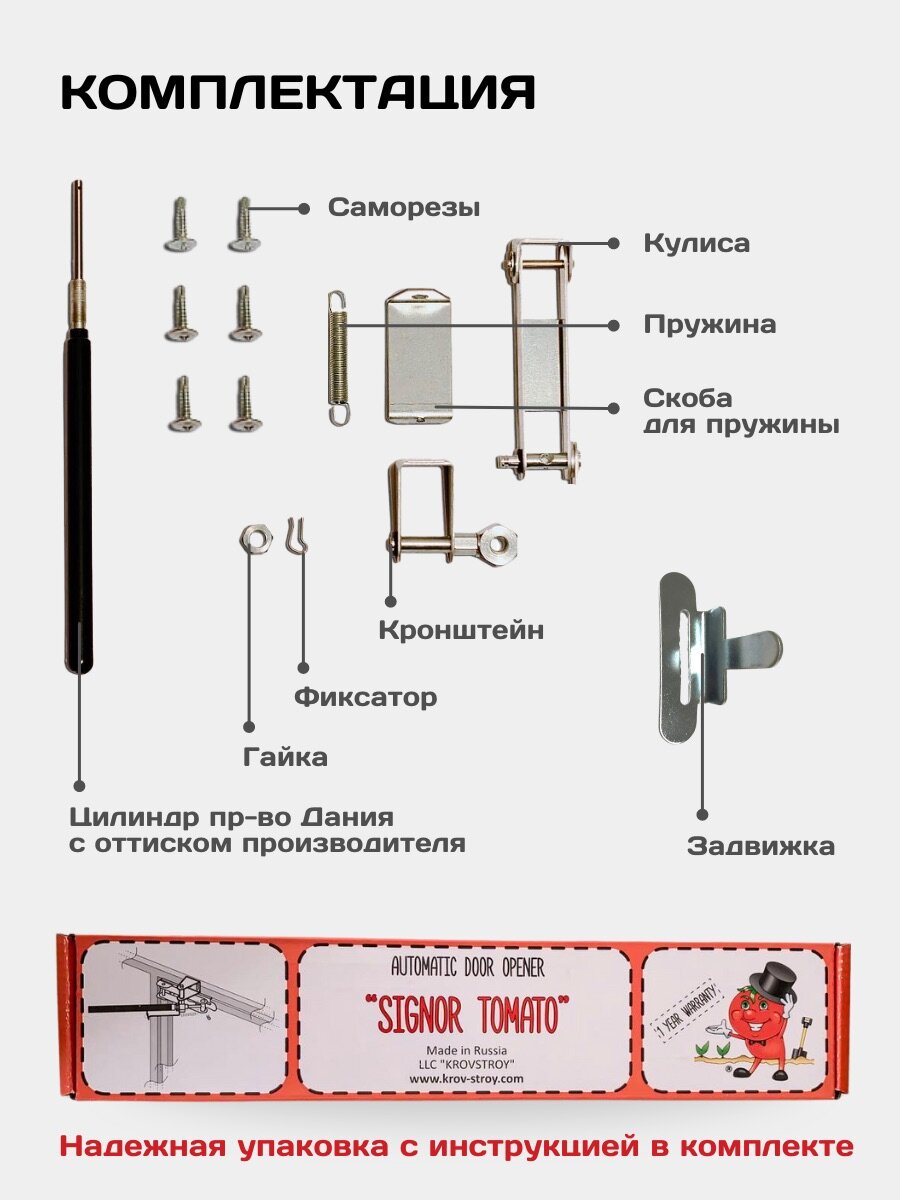 КОМПЛЕКТАЦИЯ

Саморезы

Кулиса

Пружина

Скоба для пружины

Кронштейн

Фиксатор

Гайка

Цилиндр пр-во Дания с оттиском производителя

Задвижка

AUTOMATIC DOOR OPENER

"SIGNOR TOMATO"

Made in Russia
LLC "KROVSTROY"
www.krov-stroy.com

1 YEAR WARRANTY

Надежная упаковка с инструкцией в комплекте