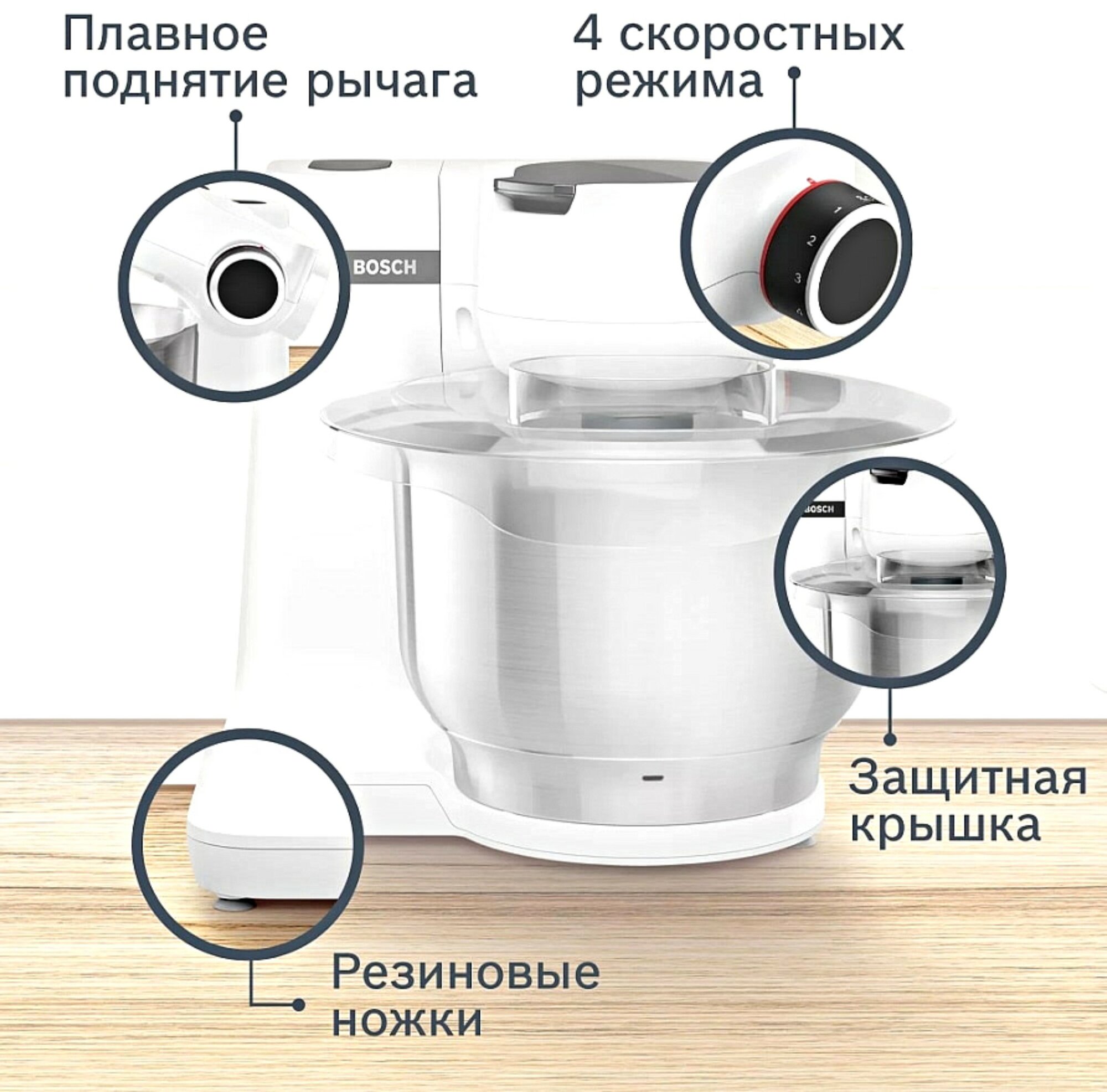 Плавное поднятие рычага

4 скоростных режима

BOSCH

1
2
3

BOSCH

Защитная крышка

Резиновые ножки