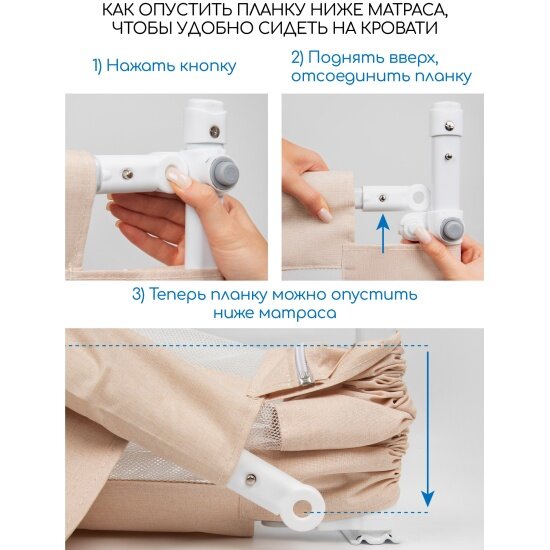 КАК ОПУСТИТЬ ПЛАНКУ НИЖЕ МАТРАСА, ЧТОБЫ УДОБНО СИДЕТЬ НА КРОВАТИ

1) Нажать кнопку

2) Поднять вверх, отсоединить планку

3) Теперь планку можно опустить ниже матраса