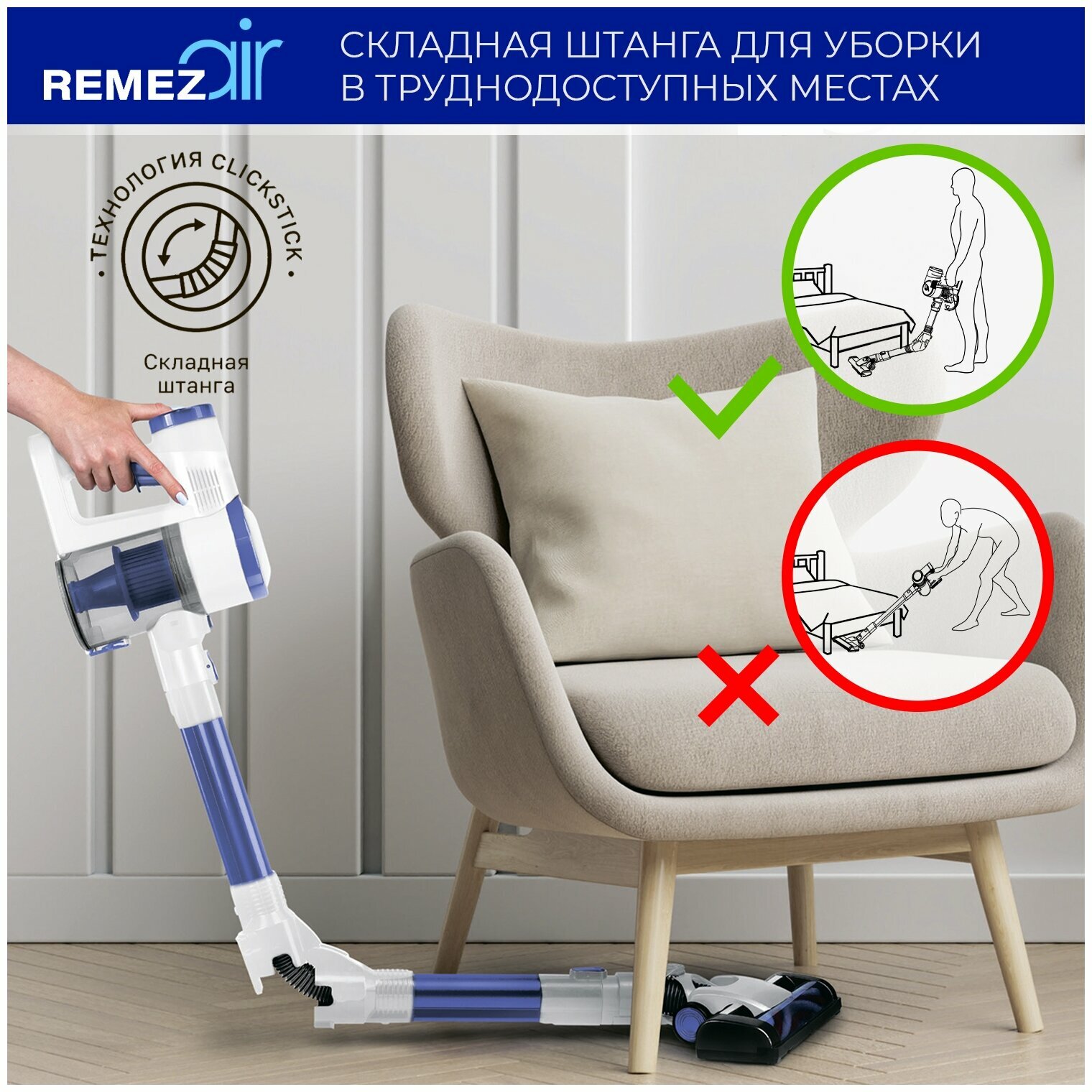 REMEZ air

СКЛАДНАЯ ШТАНГА ДЛЯ УБОРКИ В ТРУДНОДОСТУПНЫХ МЕСТАХ

• ТЕХНОЛОГИЯ CLICKSTICK •

Складная штанга