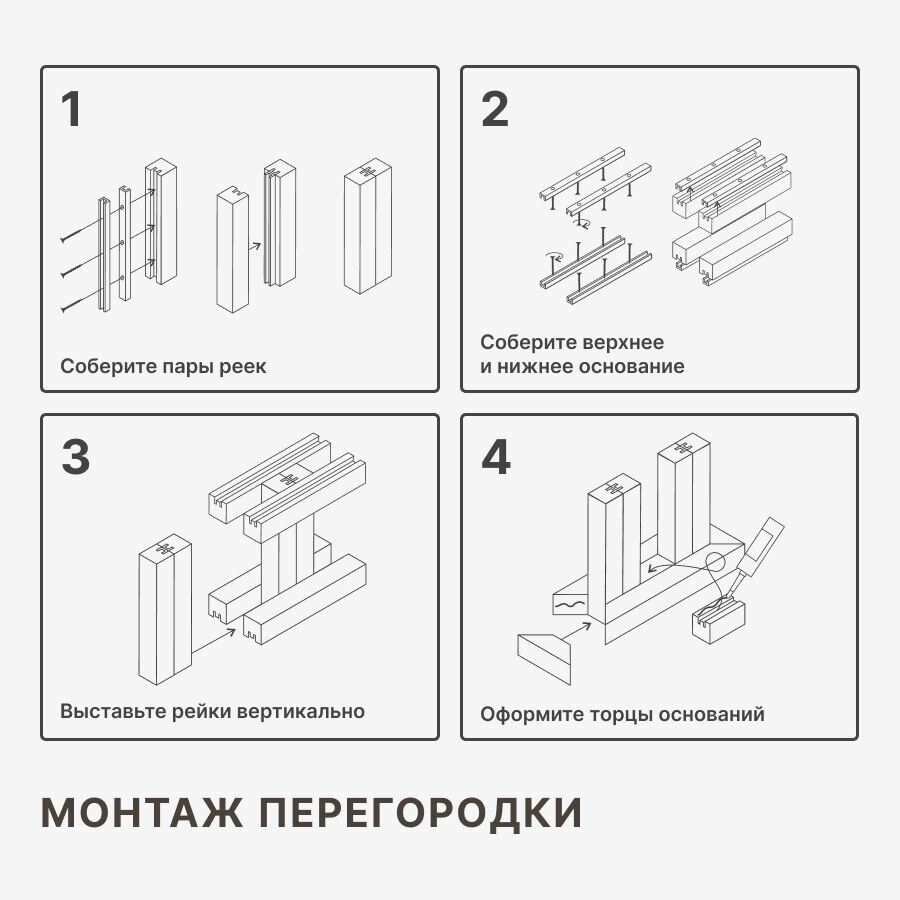 1

Соберите пары реек

2

Соберите верхнее и нижнее основание

3

Выставьте рейки вертикально

4

Оформите торцы оснований

МОНТАЖ ПЕРЕГОРОДКИ