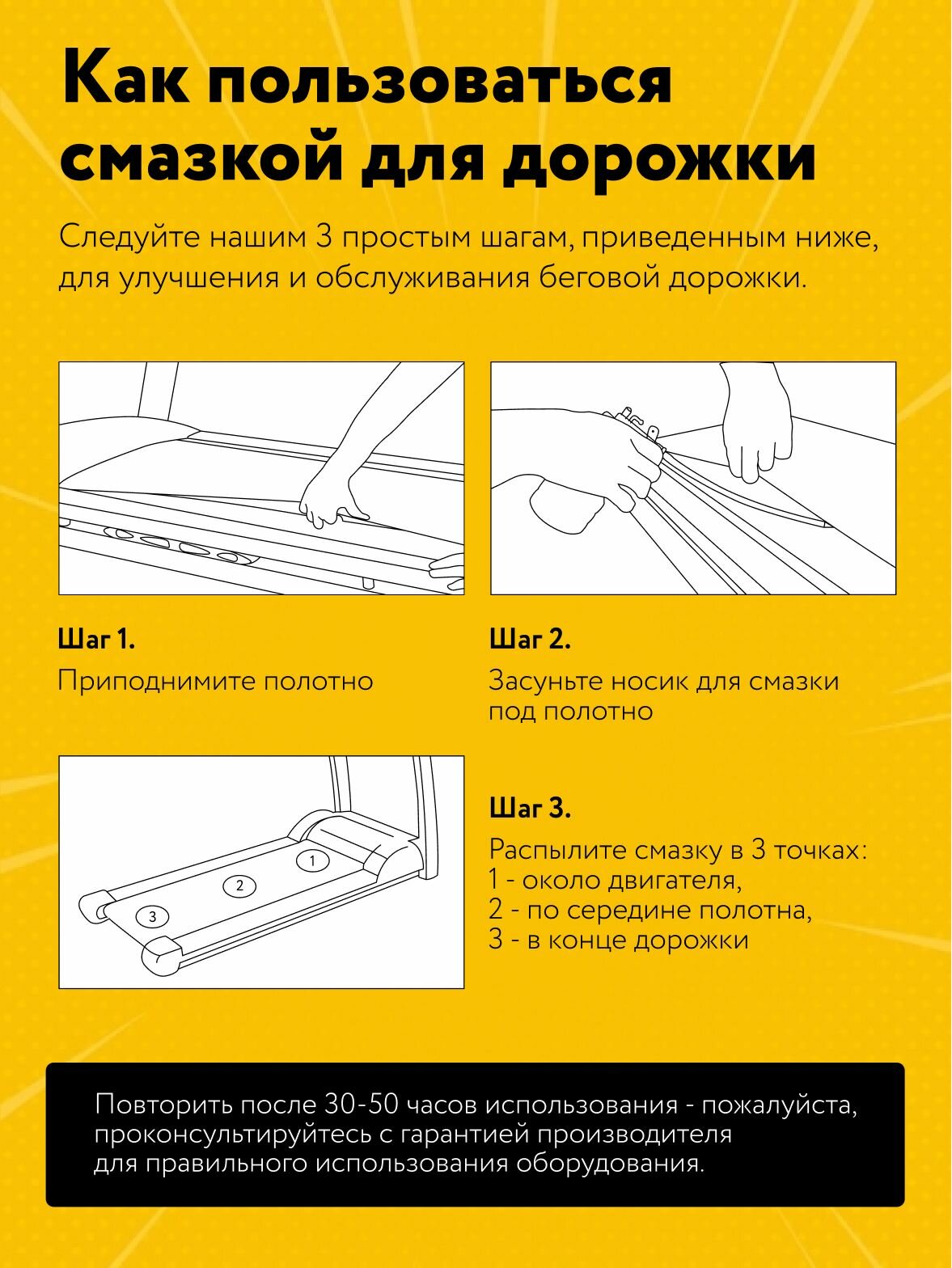 Как пользоваться смазкой для дорожки

Следуйте нашим 3 простым шагам, приведенным ниже, для улучшения и обслуживания беговой дорожки.

Шаг 1.

Приподнимите полотно

Шаг 2.

Засуньте носик для смазки под полотно

1

2

3

Шаг 3.

Распылите смазку в 3 точках:
1 - около двигателя,
2 - по середине полотна,
3 - в конце дорожки

Повторить после 30-50 часов использования - пожалуйста, проконсультируйтесь с гарантией производителя для правильного использования оборудования.