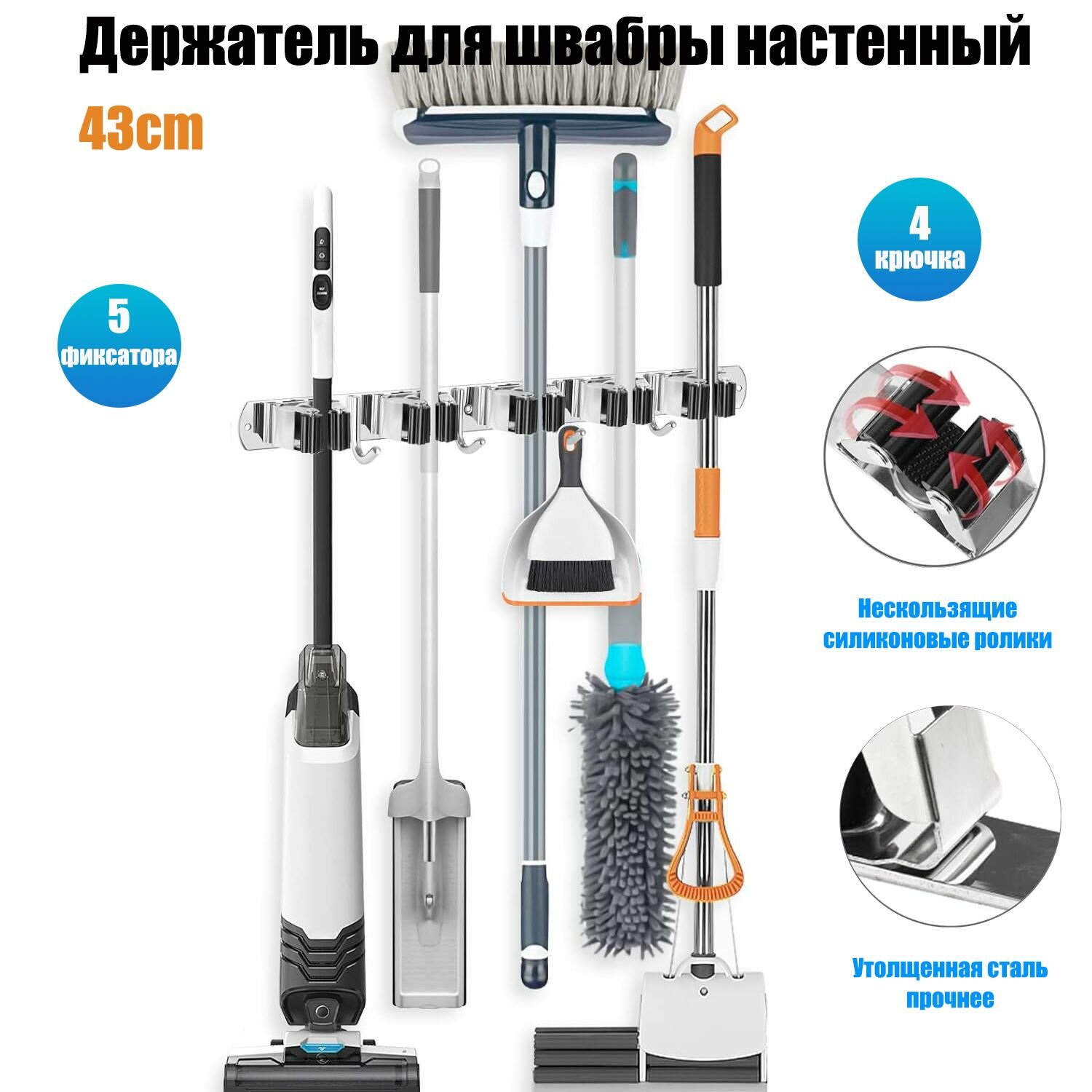 Держатель для швабры настенный

43cm

5
фиксатора

4
крючка

Нескользящие силиконовые ролики

Утолщенная сталь прочнее