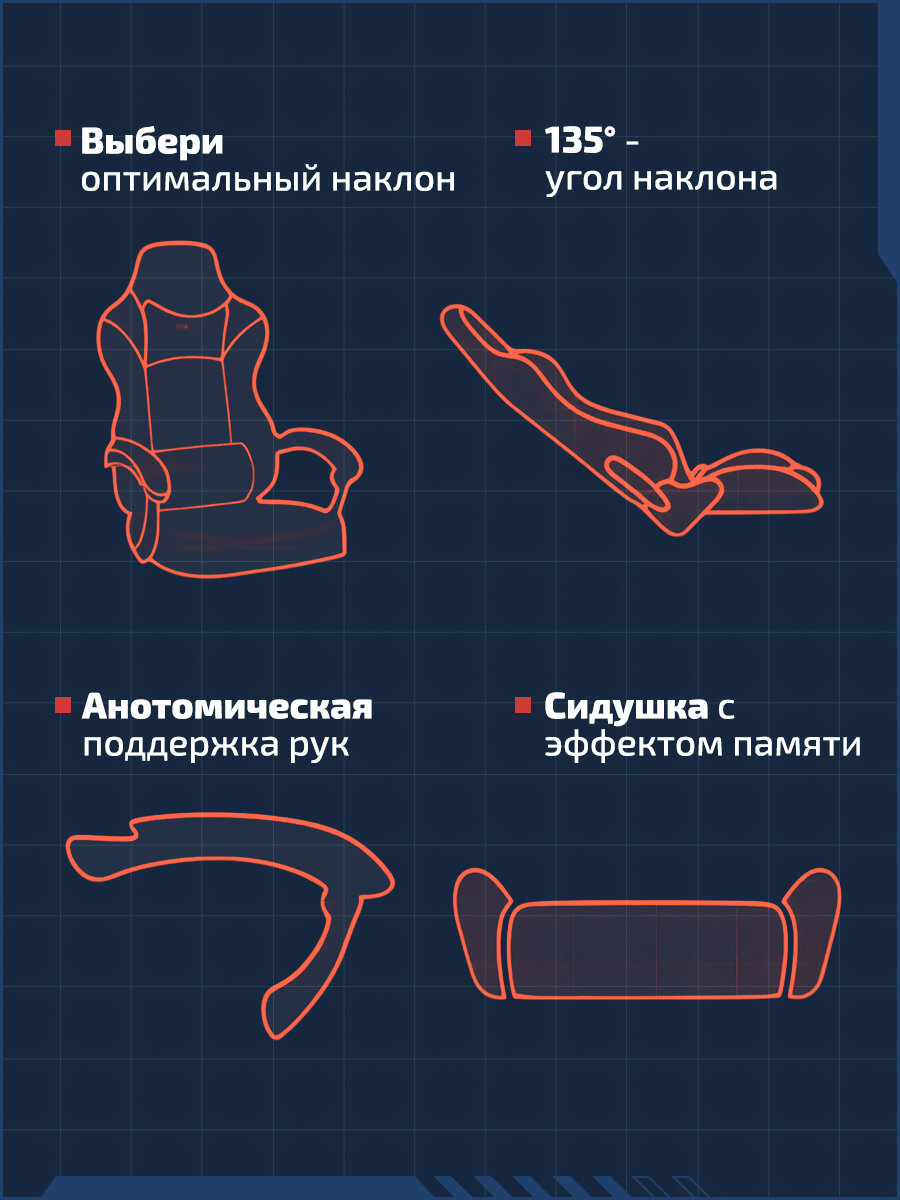 Выбери оптимальный наклон

135° - угол наклона

Анотомическая поддержка рук

Сидушка с эффектом памяти