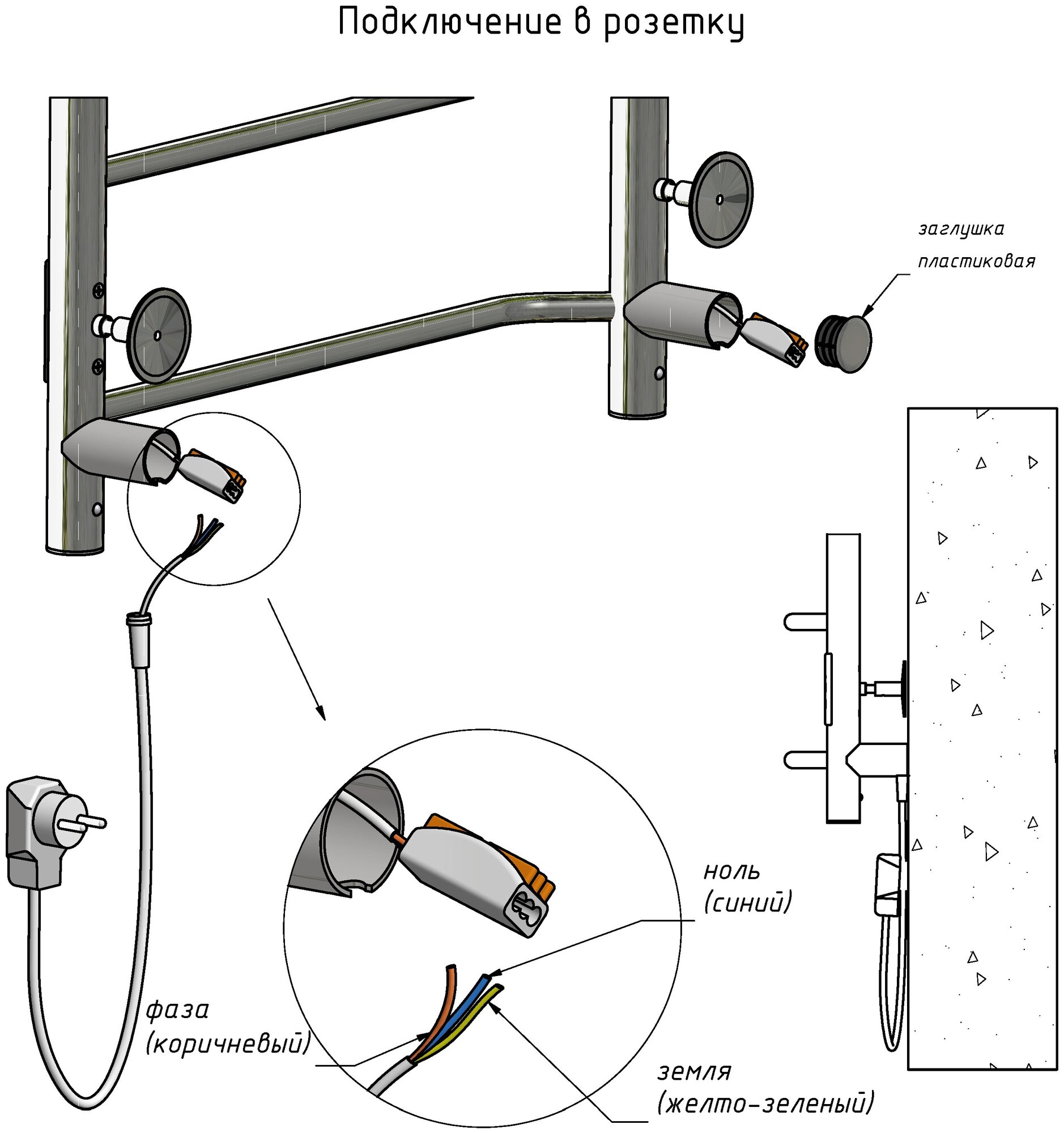 Подключение в розетку

заглушка пластиковая

ноль (синий)

фаза (коричневый)

земля (желто-зеленый)