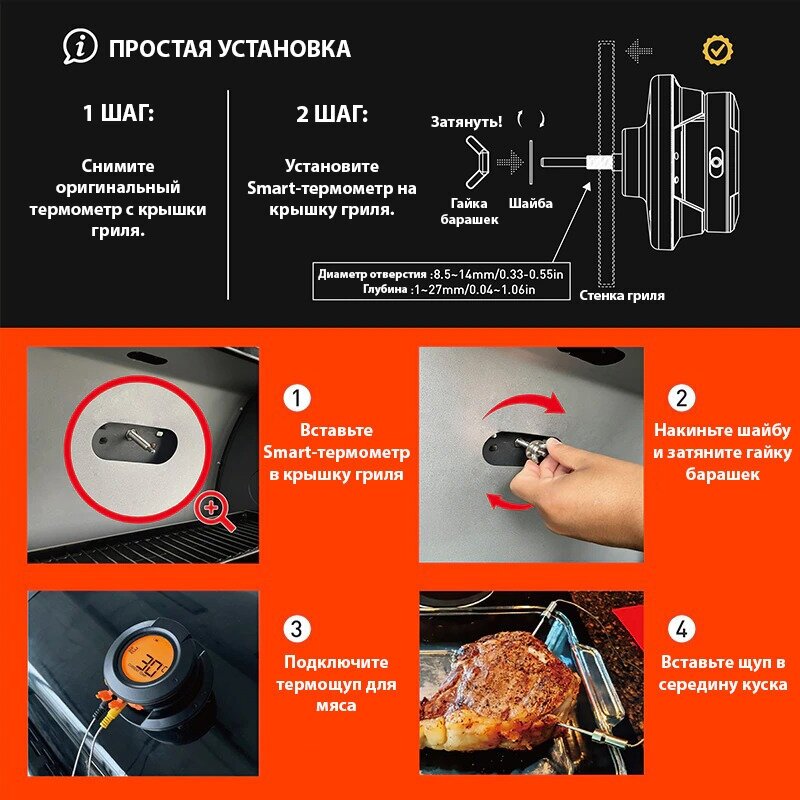 ПРОСТАЯ УСТАНОВКА

1 ШАГ:

Снимите оригинальный термометр с крышки гриля.

2 ШАГ:

Установите Smart-термометр на крышку гриля.

Затянуть!

Гайка барашек

Шайба

Диаметр отверстия :8.5~14mm/0.33-0.55in
Глубина :1~27mm/0.04~1.06in

Стенка гриля

1
Вставьте Smart-термометр в крышку гриля

2
Накиньте шайбу и затяните гайку барашек

30°

3
Подключите термощуп для мяса

4
Вставьте щуп в середину куска