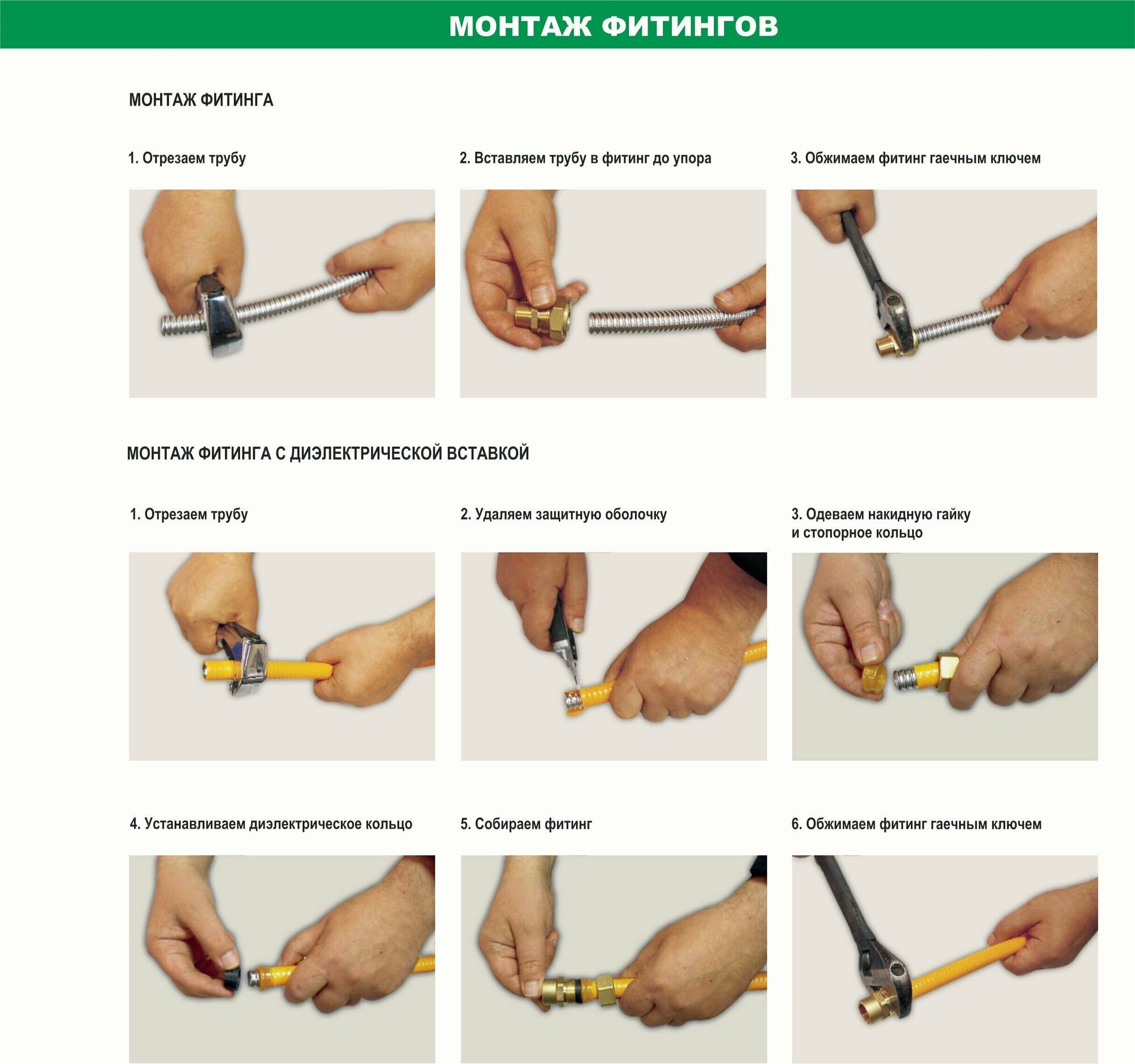 МОНТАЖ ФИТИНГОВ

МОНТАЖ ФИТИНГА

1. Отрезаем трубу

2. Вставляем трубу в фитинг до упора

3. Обжимаем фитинг гаечным ключем

МОНТАЖ ФИТИНГА С ДИЭЛЕКТРИЧЕСКОЙ ВСТАВКОЙ

1. Отрезаем трубу

2. Удаляем защитную оболочку

3. Одеваем накидную гайку и стопорное кольцо

4. Устанавливаем диэлектрическое кольцо

5. Собираем фитинг

6. Обжимаем фитинг гаечным ключем