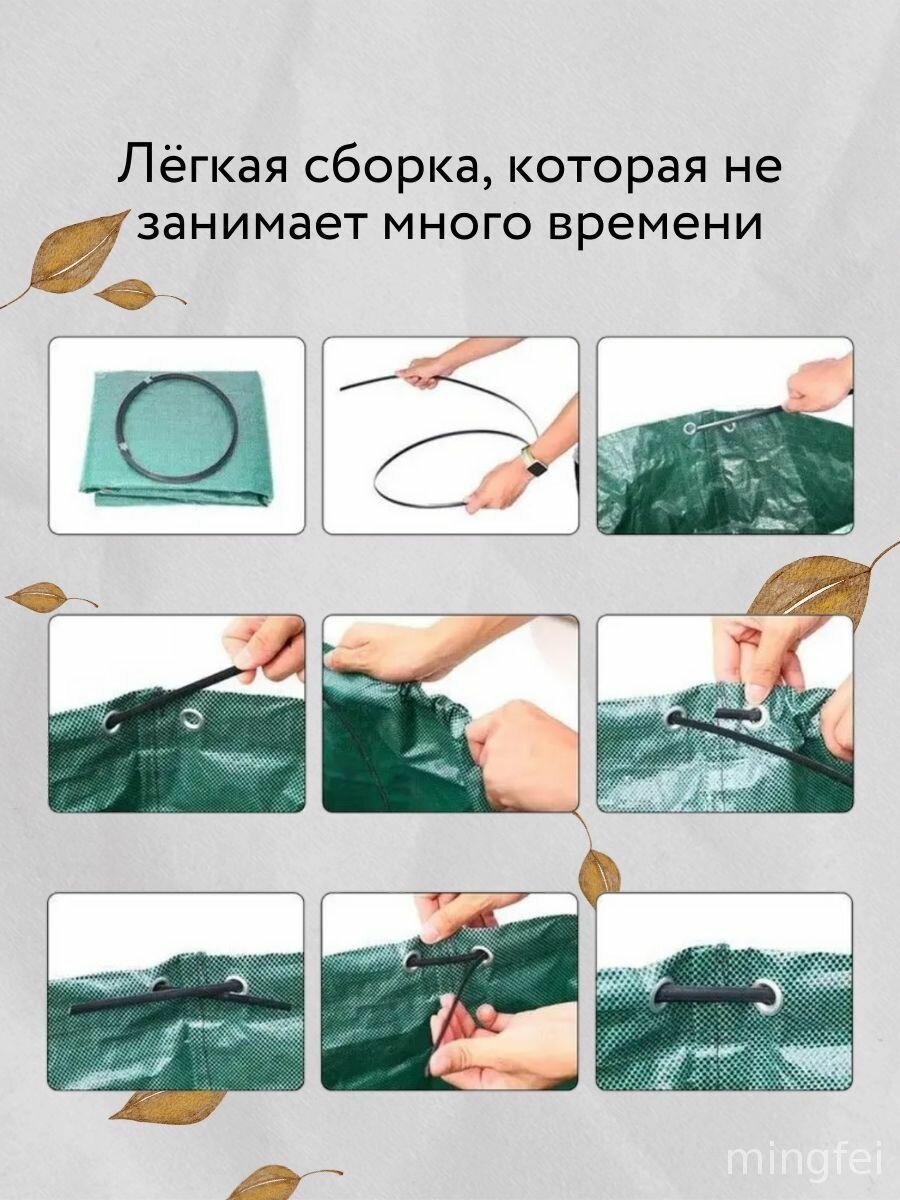 Лёгкая сборка, которая не занимает много времени

mingfei