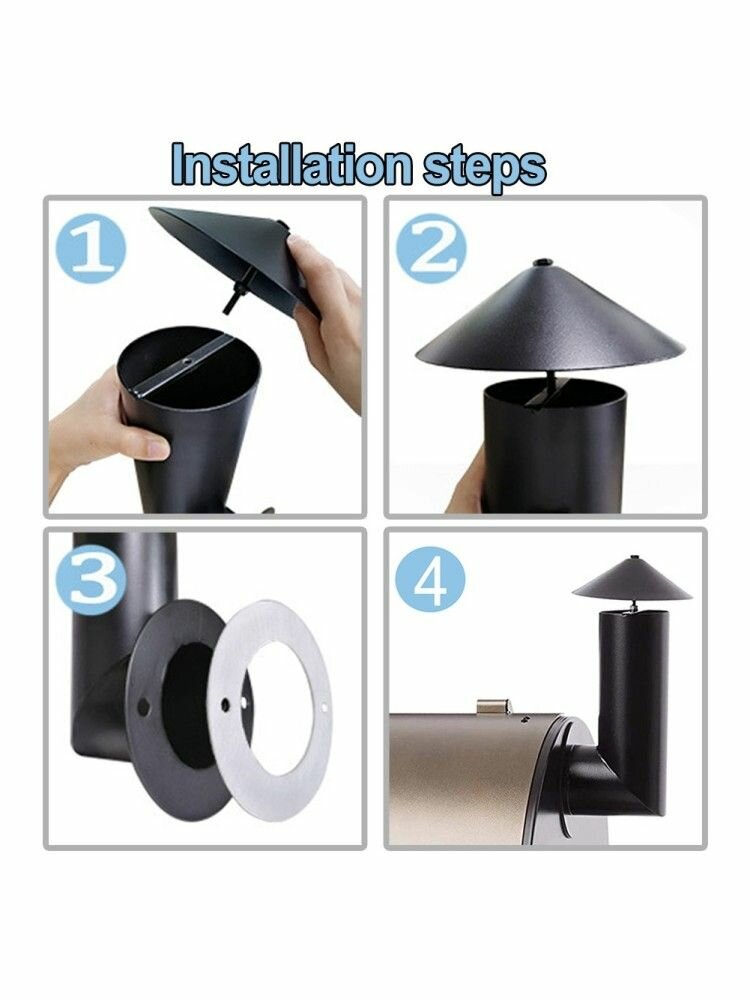 Installation steps

1

2

3

4