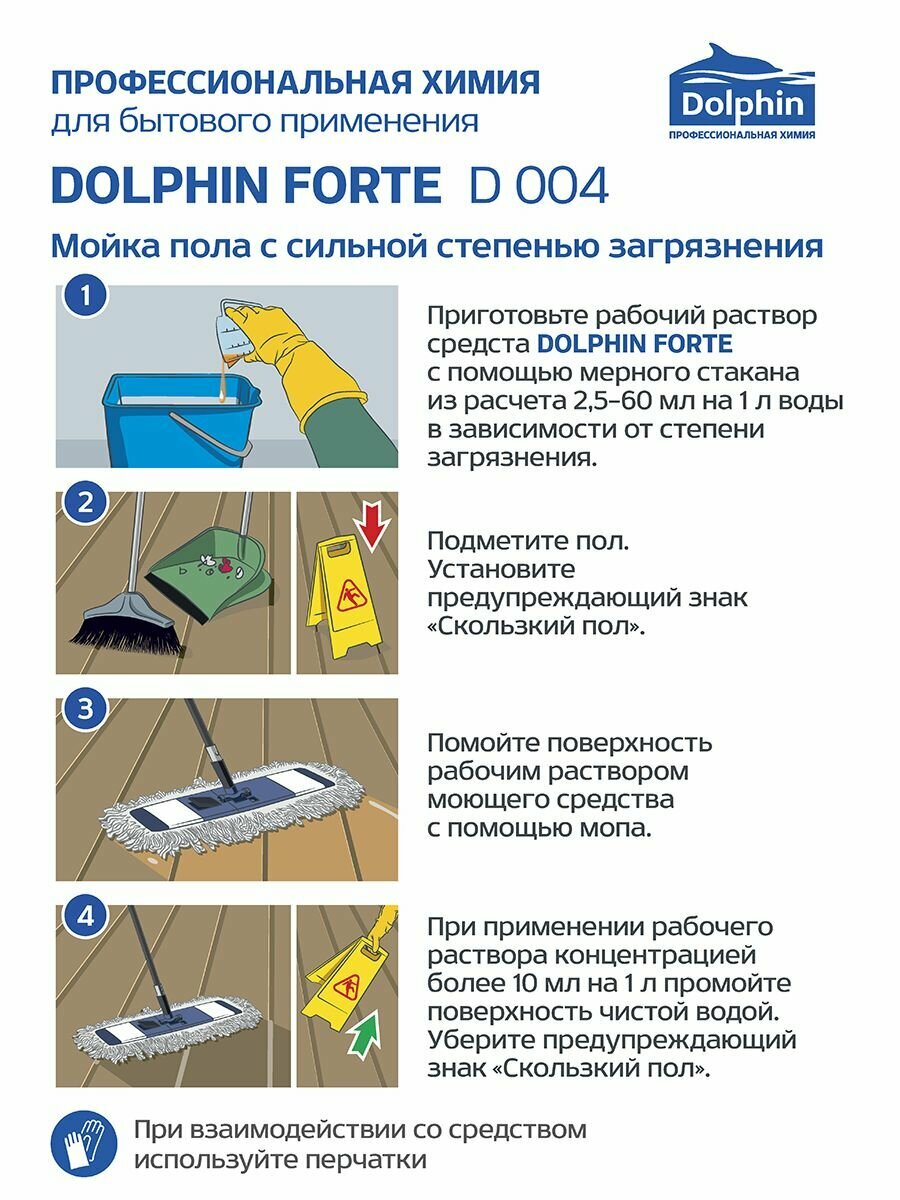 ПРОФЕССИОНАЛЬНАЯ ХИМИЯ
для бытового применения

Dolphin
ПРОФЕССИОНАЛЬНАЯ ХИМИЯ

DOLPHIN FORTE D 004

Мойка пола с сильной степенью загрязнения

1

Приготовьте рабочий раствор средства DOLPHIN FORTE с помощью мерного стакана из расчета 2,5–60 мл на 1 л воды в зависимости от степени загрязнения.

2

Подметите пол. Установите предупреждающий знак «Скользкий пол».

3

Помойте поверхность рабочим раствором моющего средства с помощью мопа.

4

При применении рабочего раствора концентрацией более 10 мл на 1 л промойте поверхность чистой водой. Уберите предупреждающий знак «Скользкий пол».

При взаимодействии со средством используйте перчатки