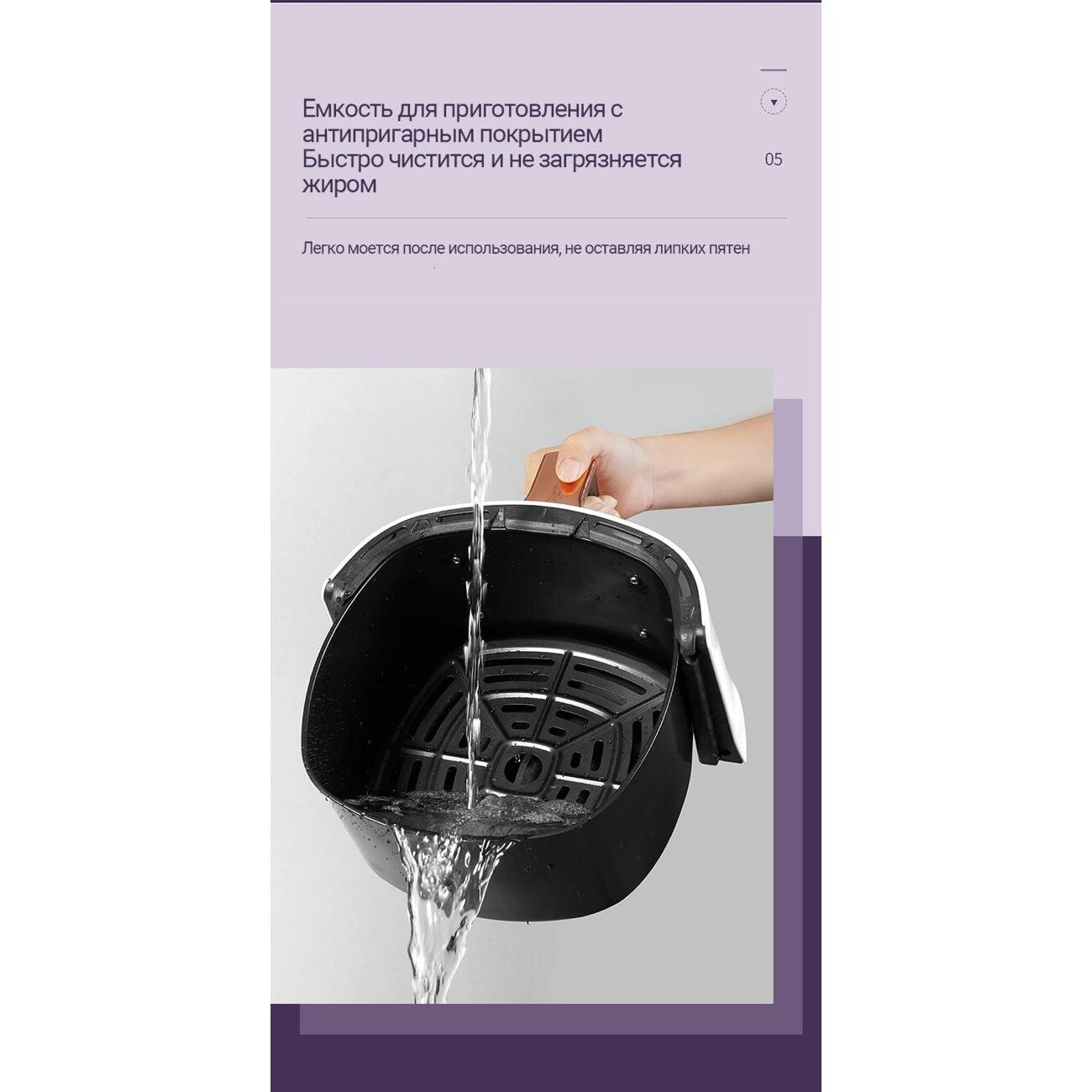 Емкость для приготовления с антипригарным покрытием
Быстро чистится и не загрязняется жиром

05

Легко моется после использования, не оставляя липких пятен