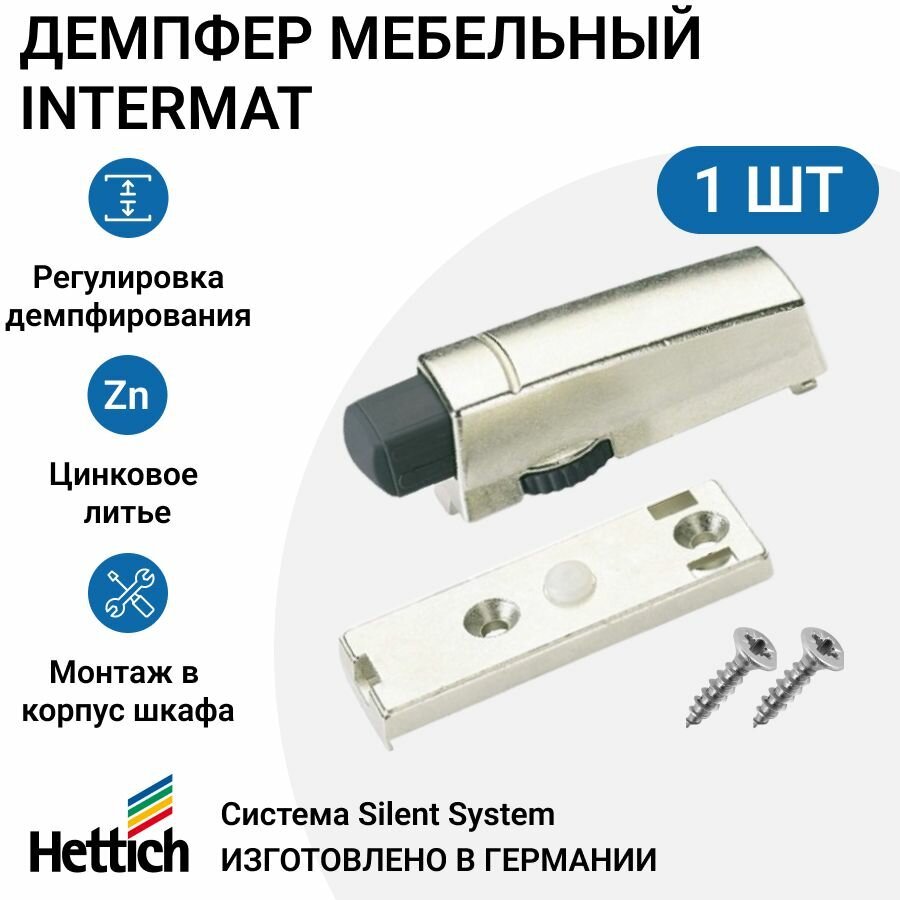 ДЕМПФЕР МЕБЕЛЬНЫЙ INTERMAT

1 ШТ

Регулировка демпфирования

Zn

Цинковое литье

Монтаж в корпус шкафа

Hettich

Система Silent System
ИЗГОТОВЛЕНО В ГЕРМАНИИ