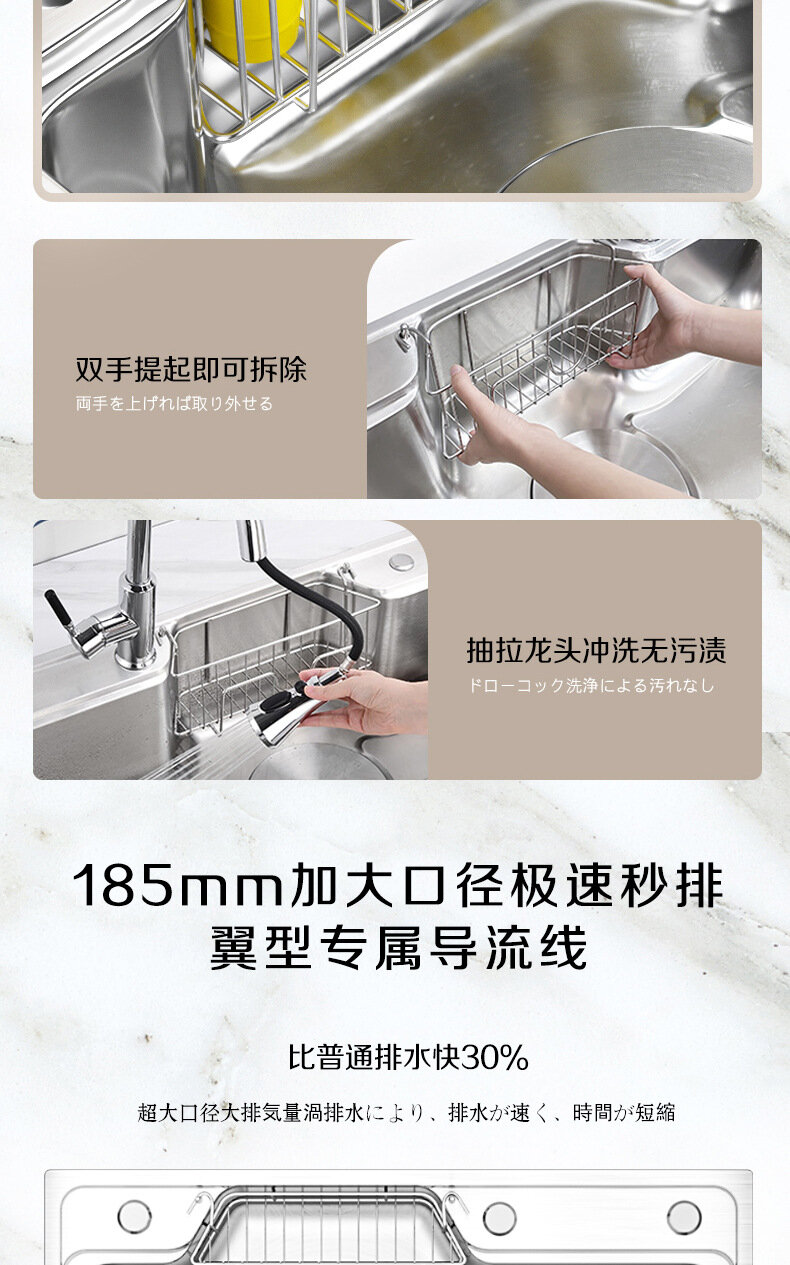 双手提起即可拆除
両手を上げれば取り外せる

抽拉龙头冲洗无污渍
ドローコック洗浄による汚れなし

185mm加大口径极速秒排
翼型专属导流线

比普通排水快30%

超大口径大排気量渦排水により、排水が速く、時間が短縮