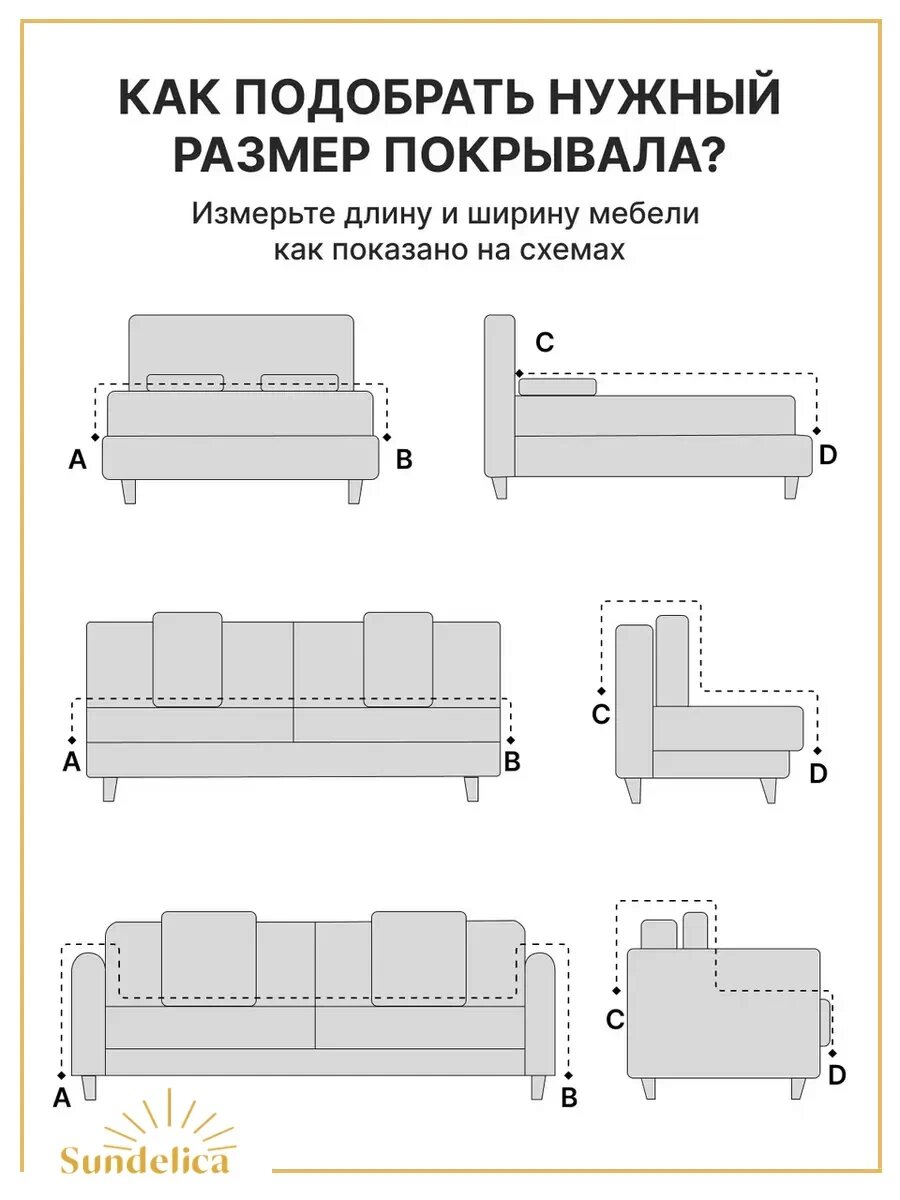 КАК ПОДОБРАТЬ НУЖНЫЙ РАЗМЕР ПОКРЫВАЛА?

Измерьте длину и ширину мебели как показано на схемах

A
B

C
D

A
B

C
D

A
B

C
D

Sundelica