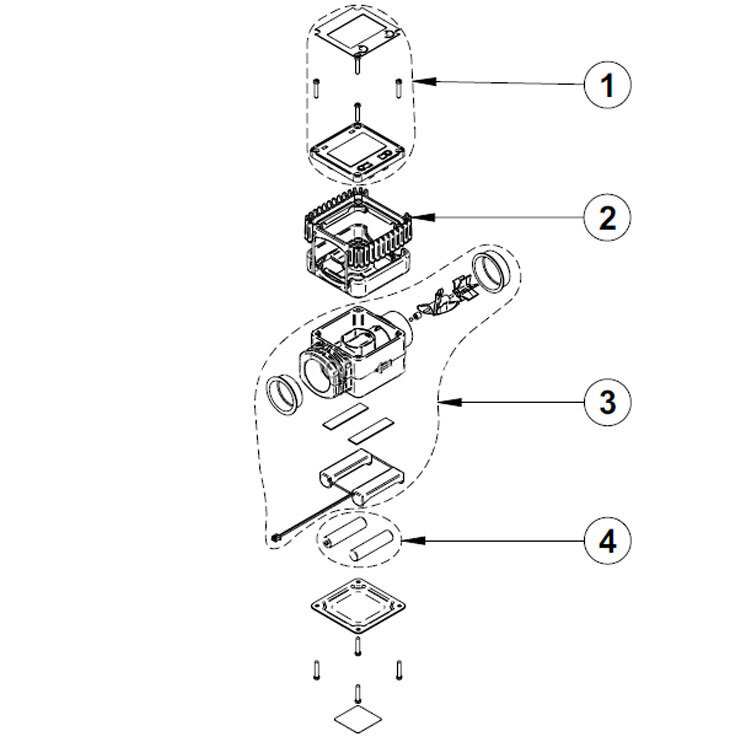 1

2

3

4