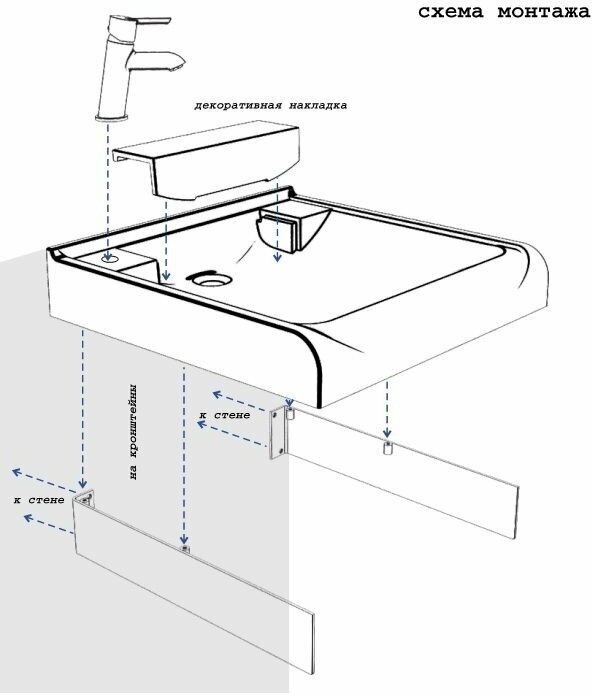 схема монтажа

декоративная накладка

на кронштейны

к стене

к стене