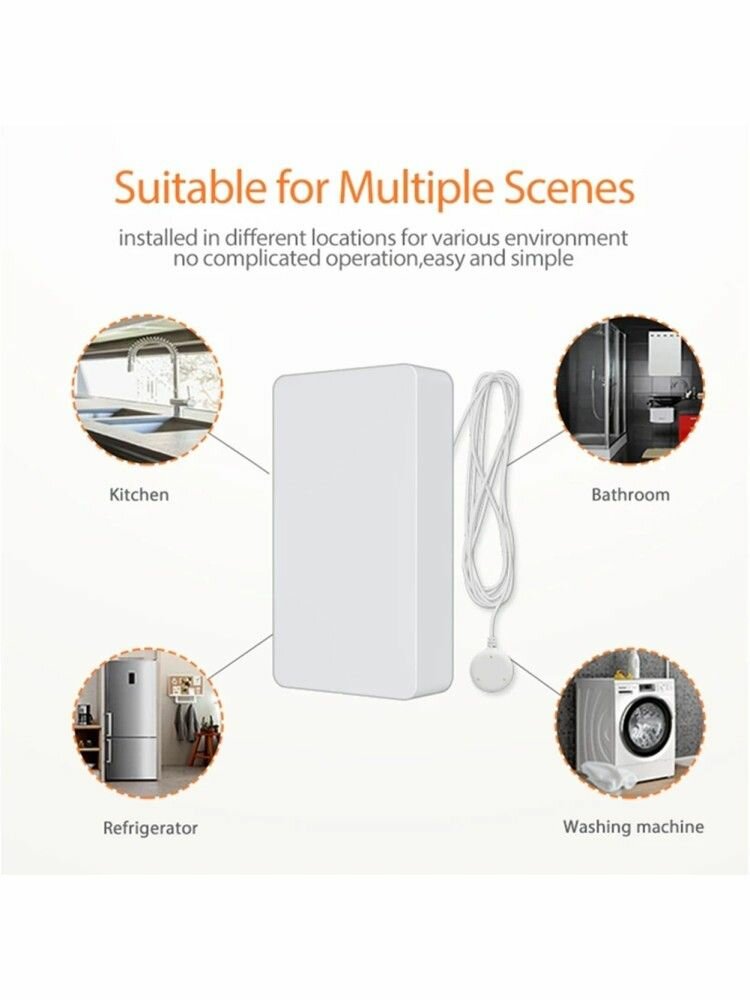 Suitable for Multiple Scenes

installed in different locations for various environment
no complicated operation,easy and simple

Kitchen

Bathroom

Refrigerator

Washing machine