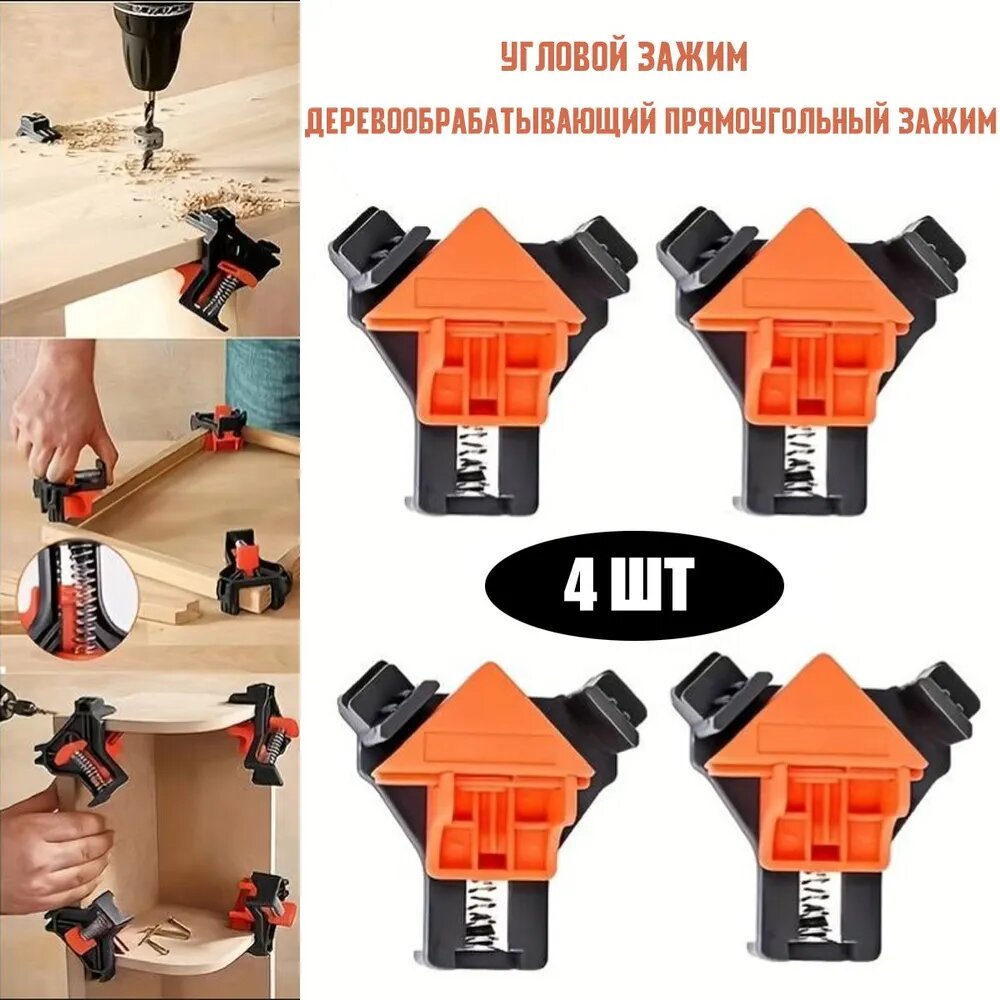 УГЛОВОЙ ЗАЖИМ

ДЕРЕВООБРАБАТЫВАЮЩИЙ ПРЯМОУГОЛЬНЫЙ ЗАЖИМ

4 ШТ