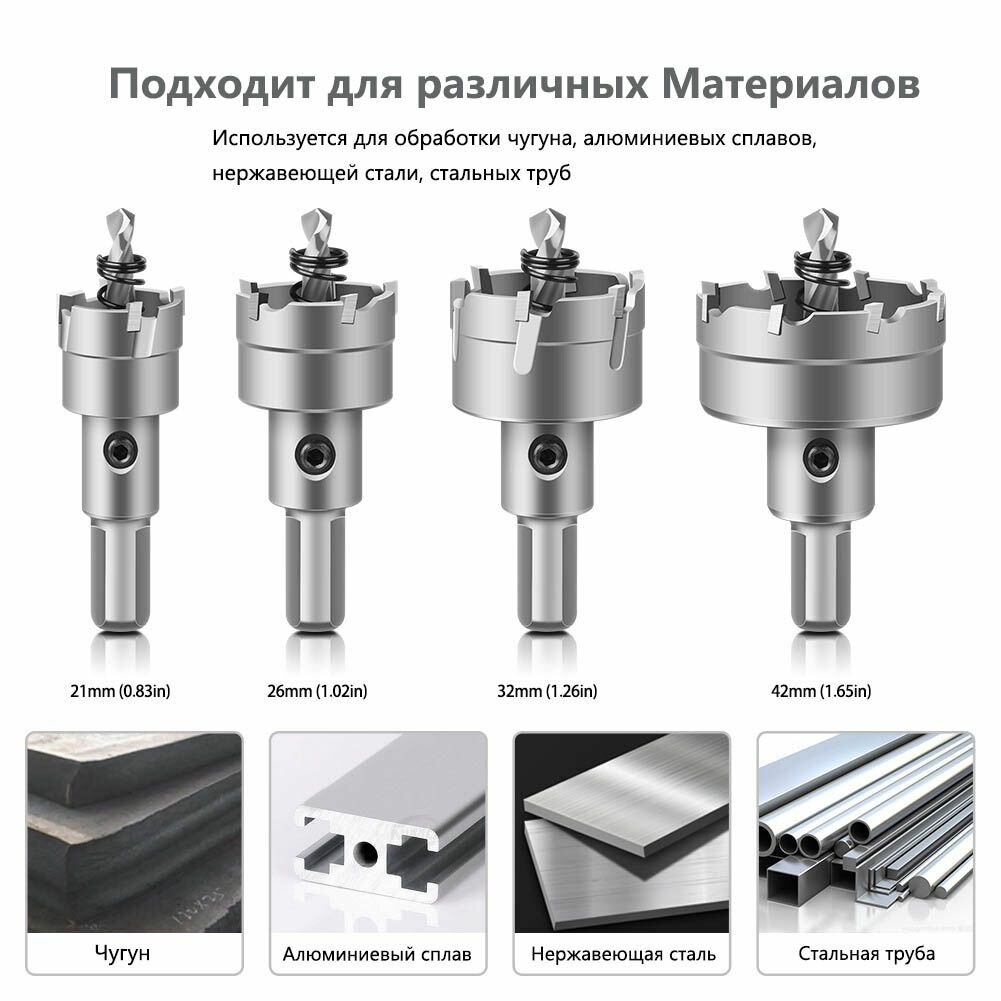 Подходит для различных Материалов

Используется для обработки чугуна, алюминиевых сплавов, нержавеющей стали, стальных труб

21mm (0.83in)

26mm (1.02in)

32mm (1.26in)

42mm (1.65in)

Чугун

Алюминиевый сплав

Нержавеющая сталь

Стальная труба