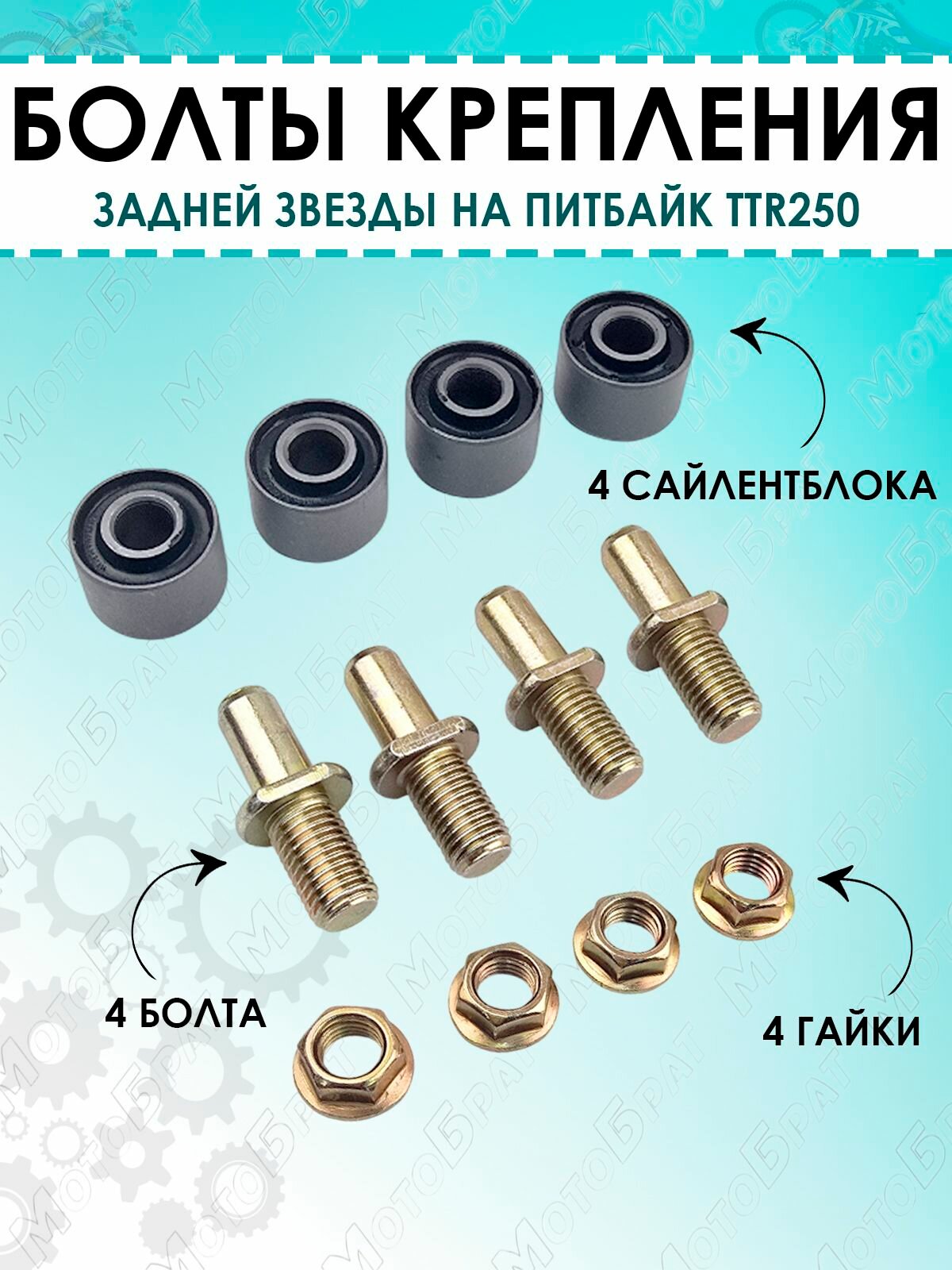 БОЛТЫ КРЕПЛЕНИЯ
ЗАДНЕЙ ЗВЕЗДЫ НА ПИТБАЙК TTR250

4 САЙЛЕНТБЛОКА

4 БОЛТА

4 ГАЙКИ

МотоБрат